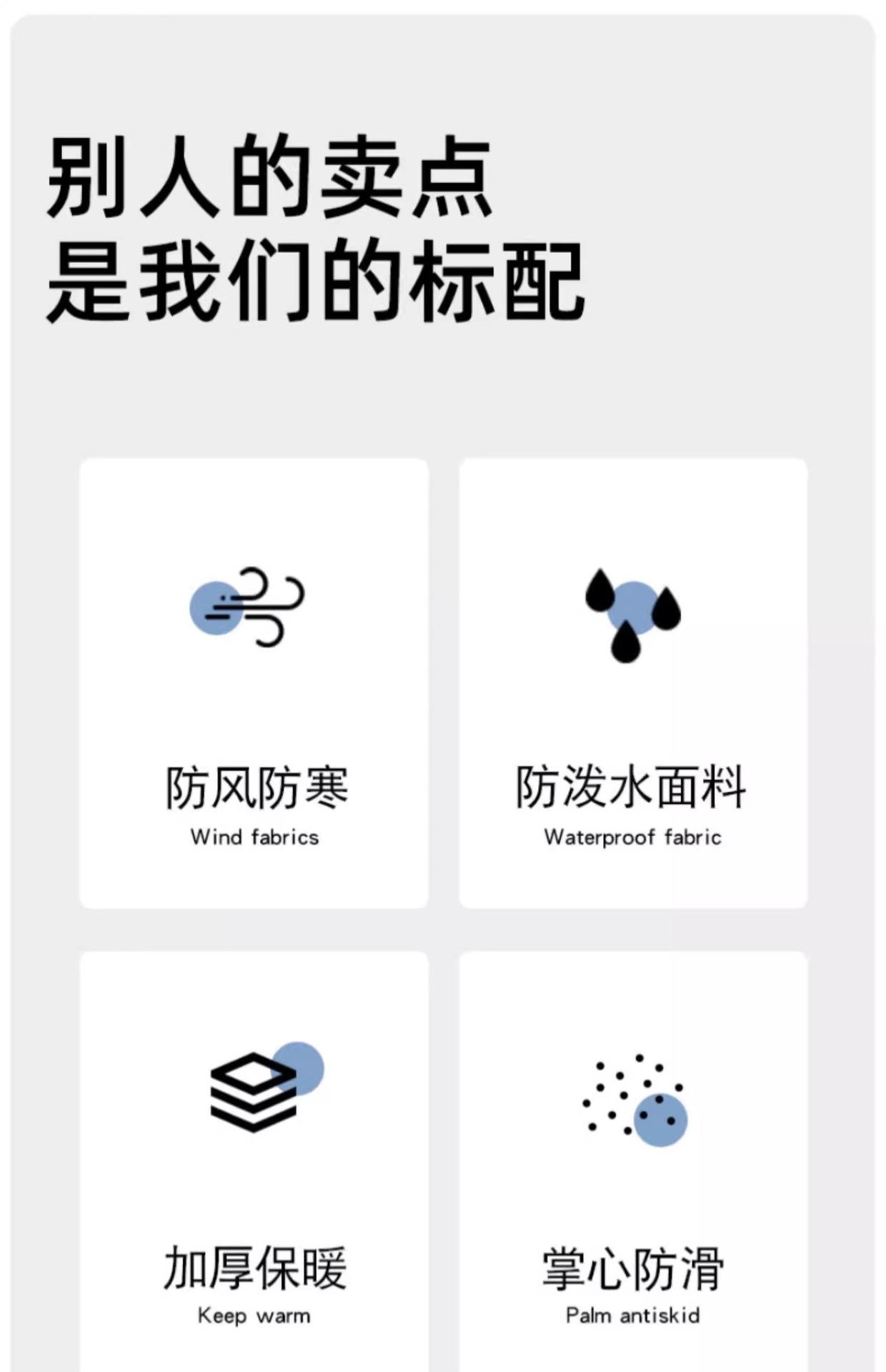 别人的卖点
是我们的标配

防风防寒
Wind fabrics

防泼水面料
Waterproof fabric

加厚保暖
Keep warm

掌心防滑
Palm antiskid