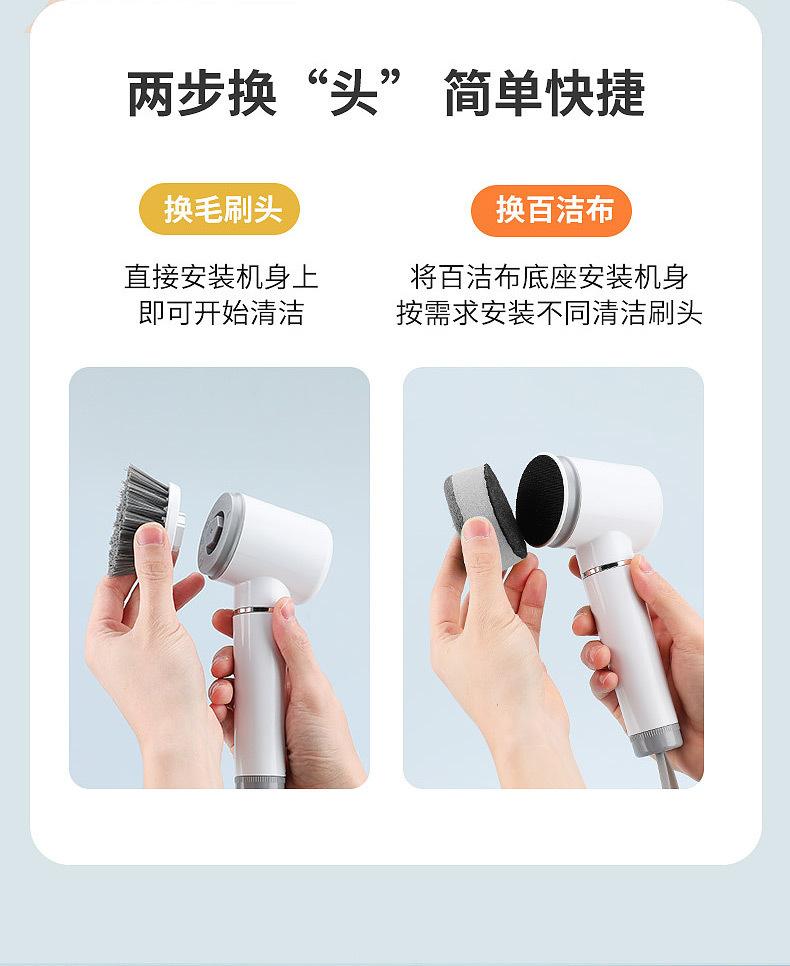 两步换“头” 简单快捷

换毛刷头

直接安装机身上
即可开始清洁

换百洁布

将百洁布底座安装机身
按需求安装不同清洁刷头