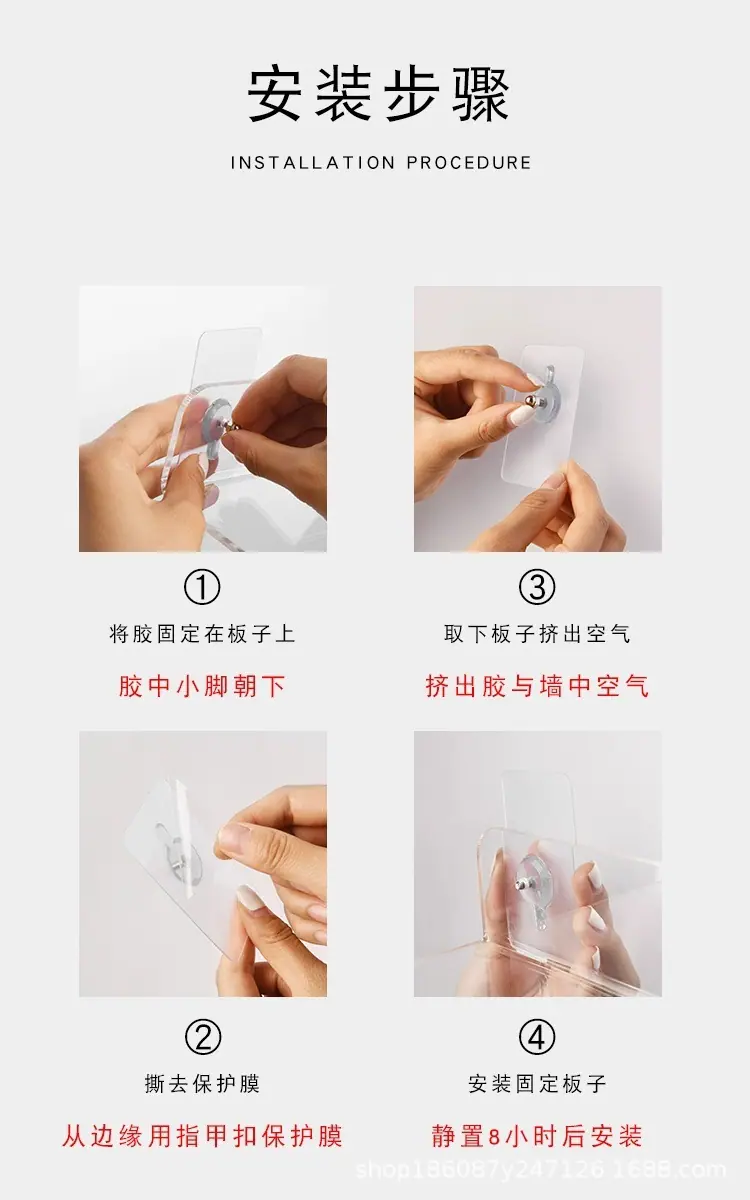 安装步骤

INSTALLATION PROCEDURE

①

将胶固定在板子上

胶中小脚朝下

③

取下板子挤出空气

挤出胶与墙中空气

②

撕去保护膜

从边缘用指甲扣保护膜

④

安装固定板子

静置8小时后安装

shop186087y247126.1688.com