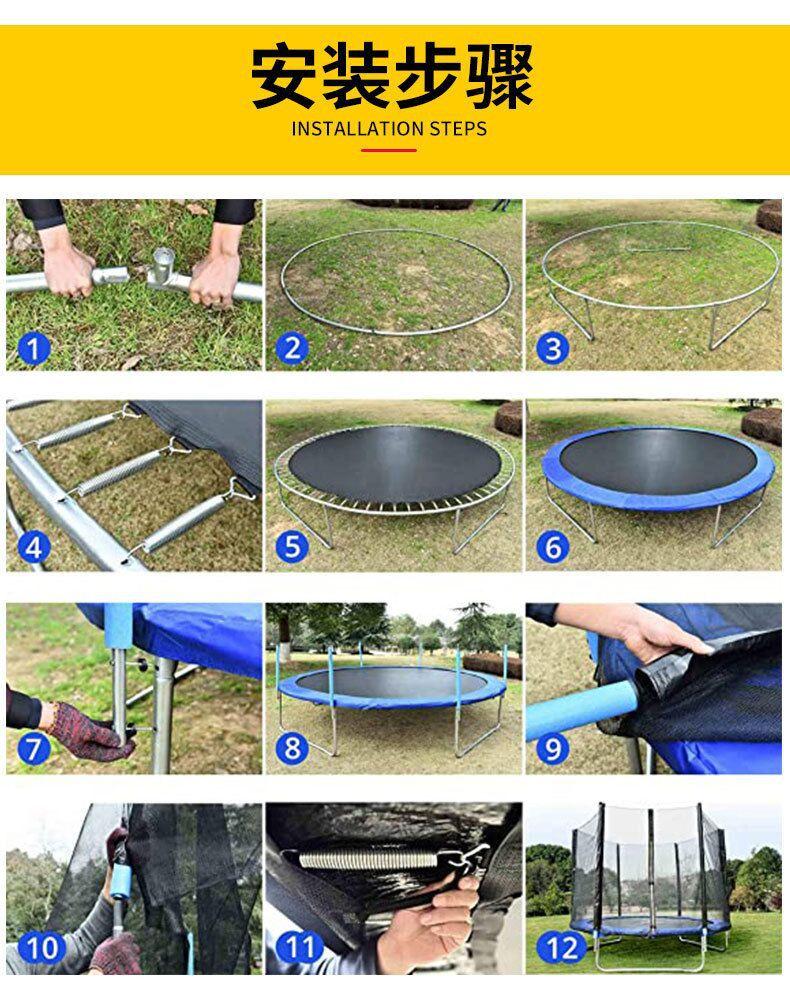 安装步骤
INSTALLATION STEPS

1
2
3
4
5
6
7
8
9
10
11
12