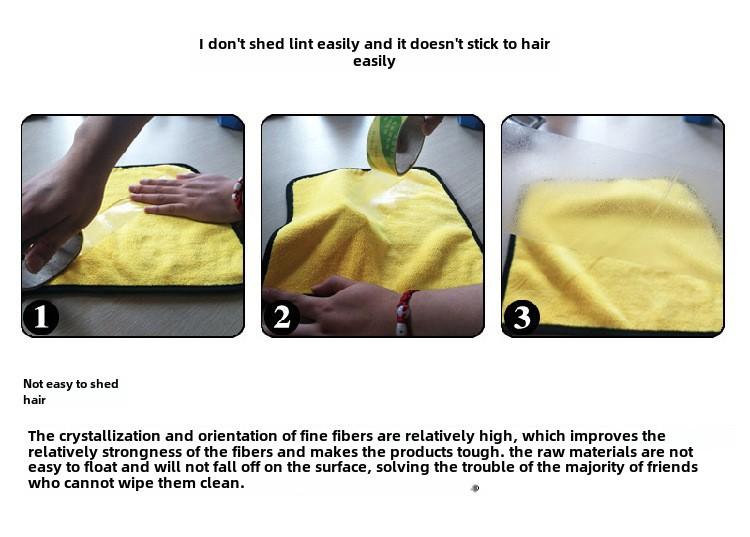 I don't shed lint easily and it doesn't stick to hair easily

1

2

3

Not easy to shed hair

The crystallization and orientation of fine fibers are relatively high, which improves the relatively strongness of the fibers and makes the products tough. the raw materials are not easy to float and will not fall off on the surface, solving the trouble of the majority of friends who cannot wipe them clean.