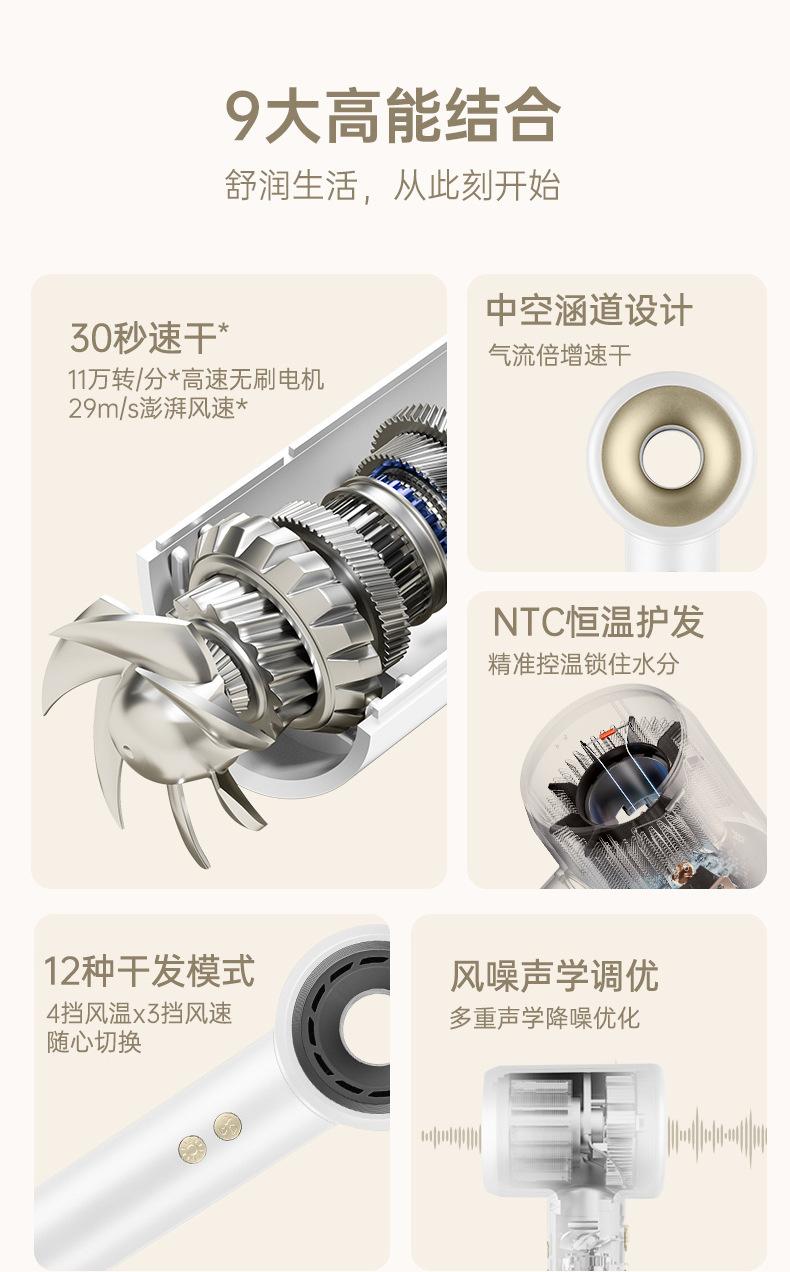 9大高能结合
舒润生活，从此刻开始

30秒速干*
11万转/分*高速无刷电机
29m/s澎湃风速*

中空涵道设计
气流倍增速干

NTC恒温护发
精准控温锁住水分

12种干发模式
4挡风温x3挡风速
随心切换

风噪声学调优
多重声学降噪优化