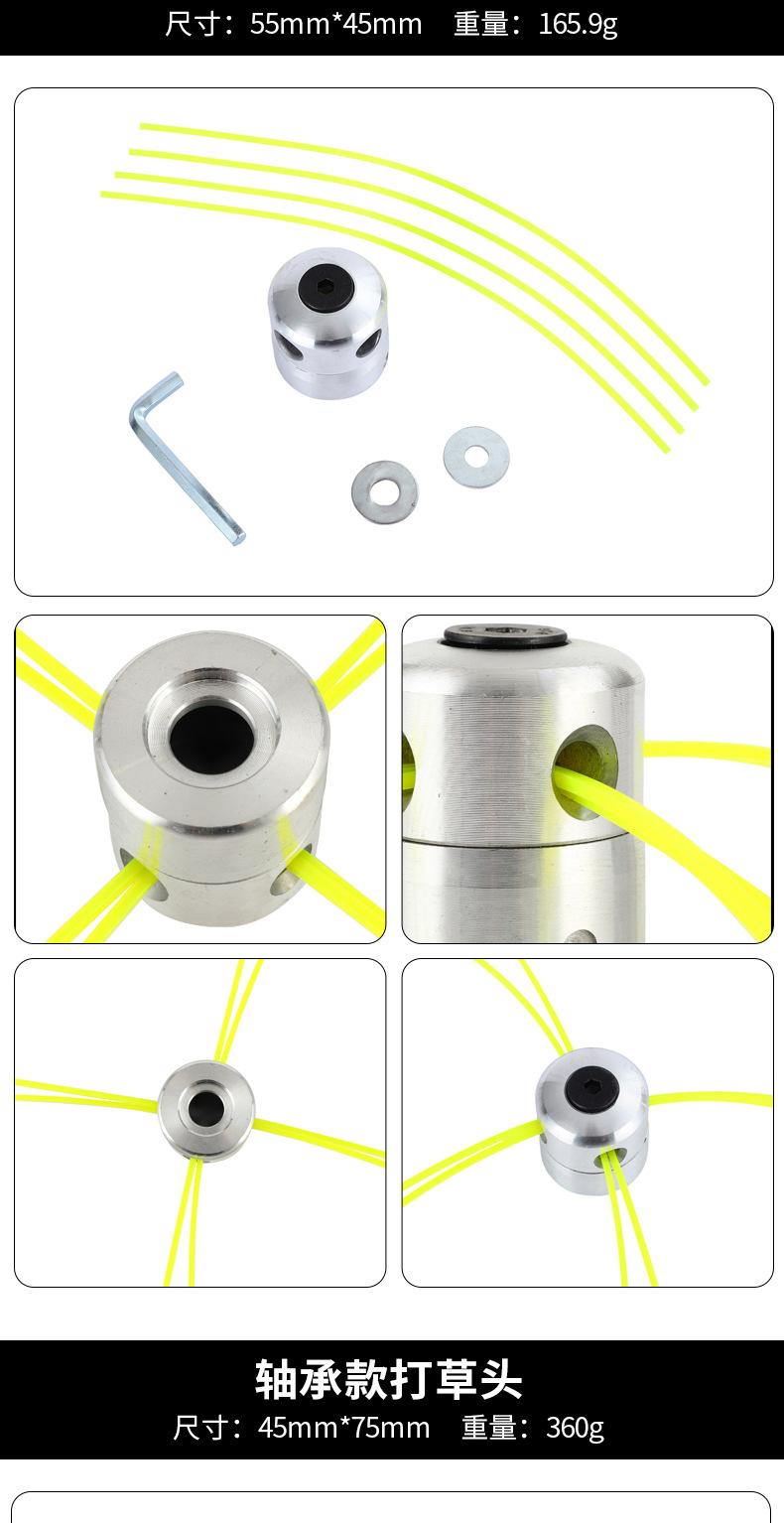 尺寸：55mm*45mm 重量：165.9g

轴承款打草头

尺寸：45mm*75mm 重量：360g