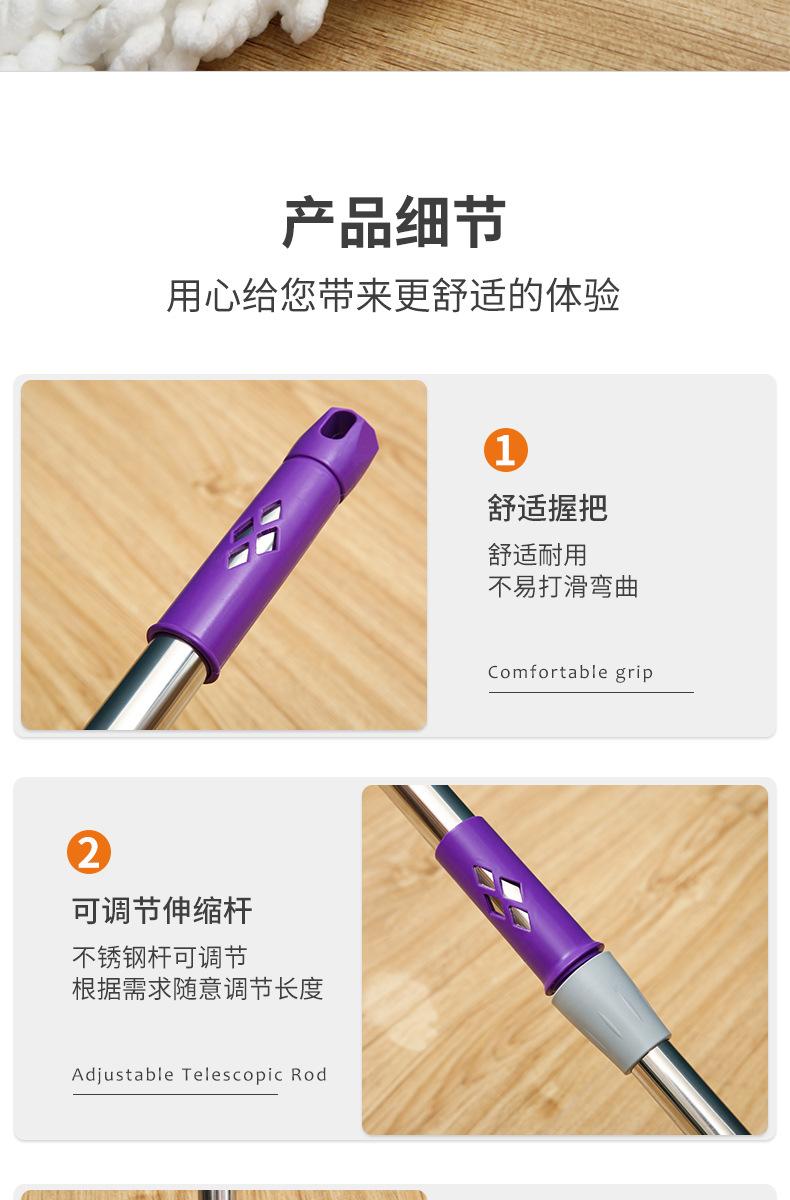 产品细节

用心给您带来更舒适的体验

1

舒适握把

舒适耐用
不易打滑弯曲

Comfortable grip

2

可调节伸缩杆

不锈钢杆可调节
根据需求随意调节长度

Adjustable Telescopic Rod