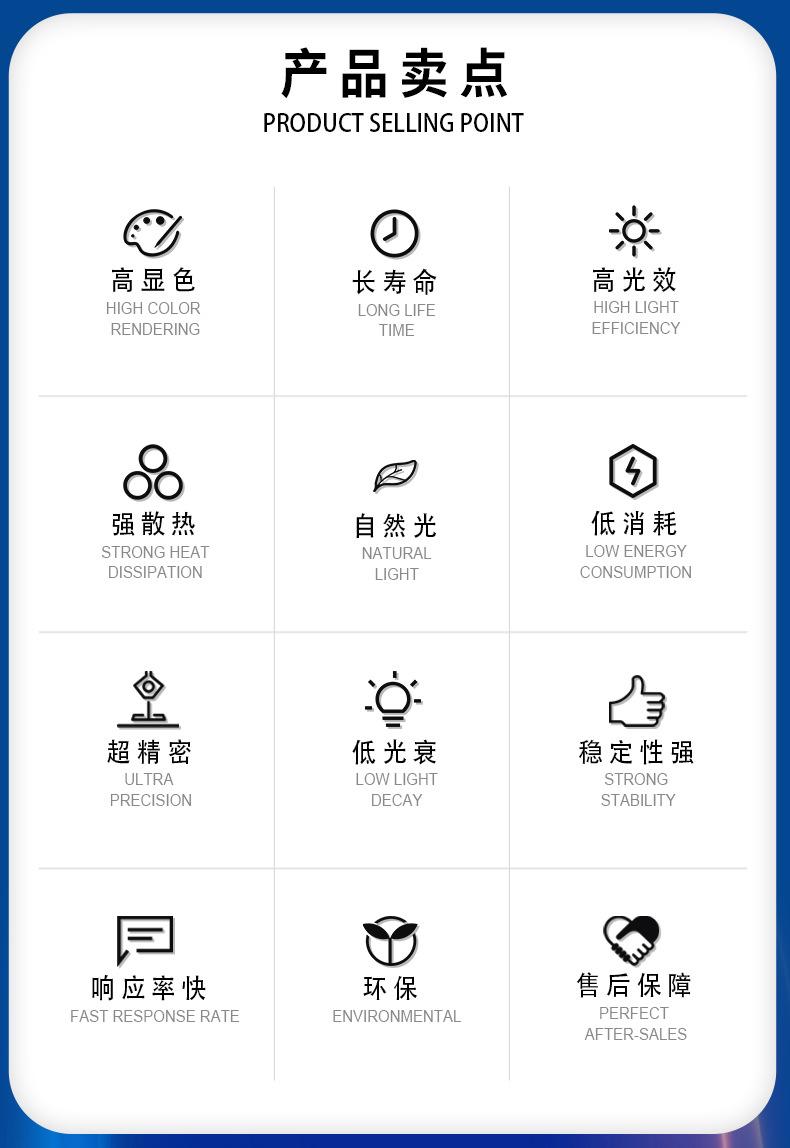 产品卖点
PRODUCT SELLING POINT

高显色
HIGH COLOR RENDERING

长寿命
LONG LIFE TIME

高光效
HIGH LIGHT EFFICIENCY

强散热
STRONG HEAT DISSIPATION

自然光
NATURAL LIGHT

低消耗
LOW ENERGY CONSUMPTION

超精密
ULTRA PRECISION

低光衰
LOW LIGHT DECAY

稳定性强
STRONG STABILITY

响应率快
FAST RESPONSE RATE

环保
ENVIRONMENTAL

售后保障
PERFECT AFTER-SALES