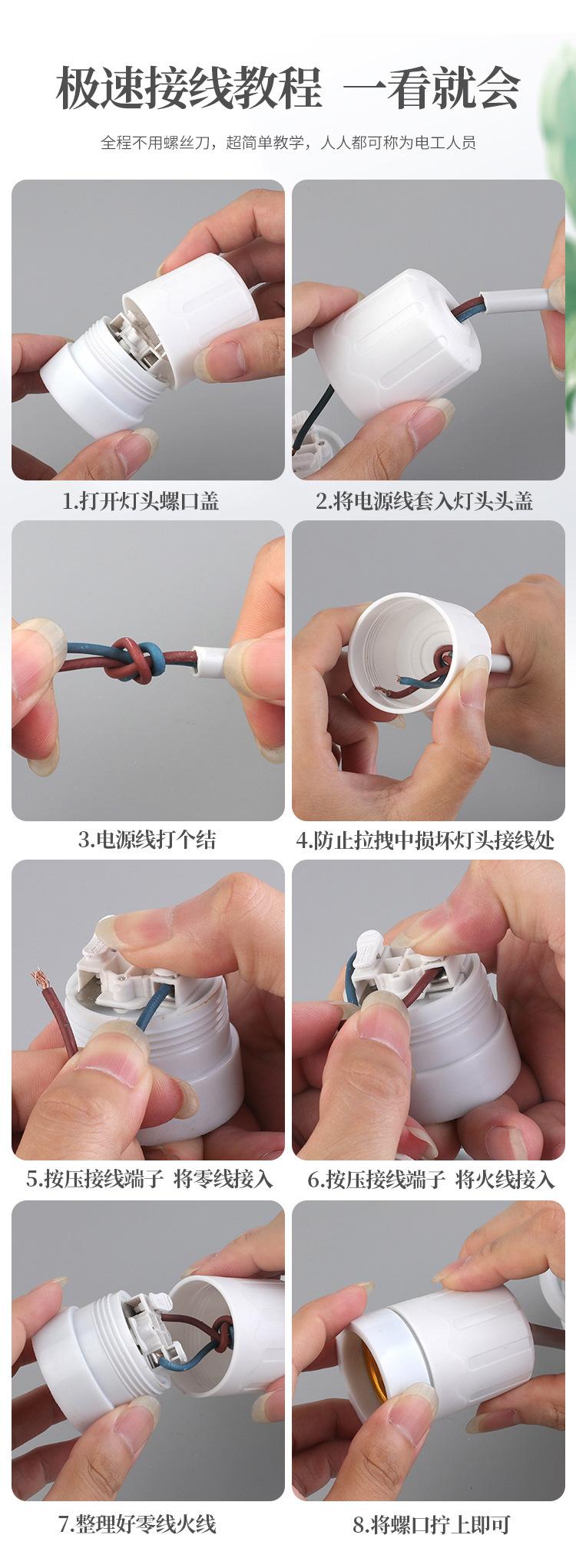 极速接线教程 一看就会

全程不用螺丝刀，超简单教学，人人都可称为电工人员

1.打开灯头螺口盖

2.将电源线套入灯头头盖

3.电源线打个结

4.防止拉拽中损坏灯头接线处

5.按压接线端子 将零线接入

6.按压接线端子 将火线接入

7.整理好零线火线

8.将螺口拧上即可