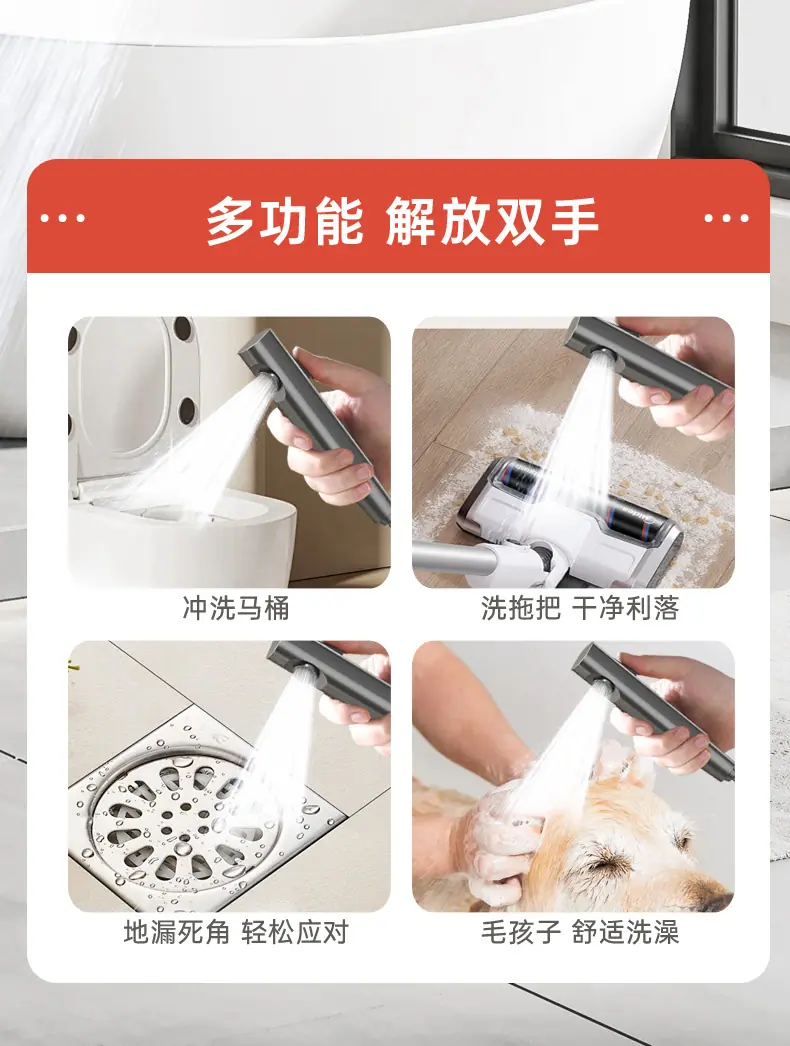 ··· 多功能 解放双手 ···

冲洗马桶

洗拖把 干净利落

地漏死角 轻松应对

毛孩子 舒适洗澡