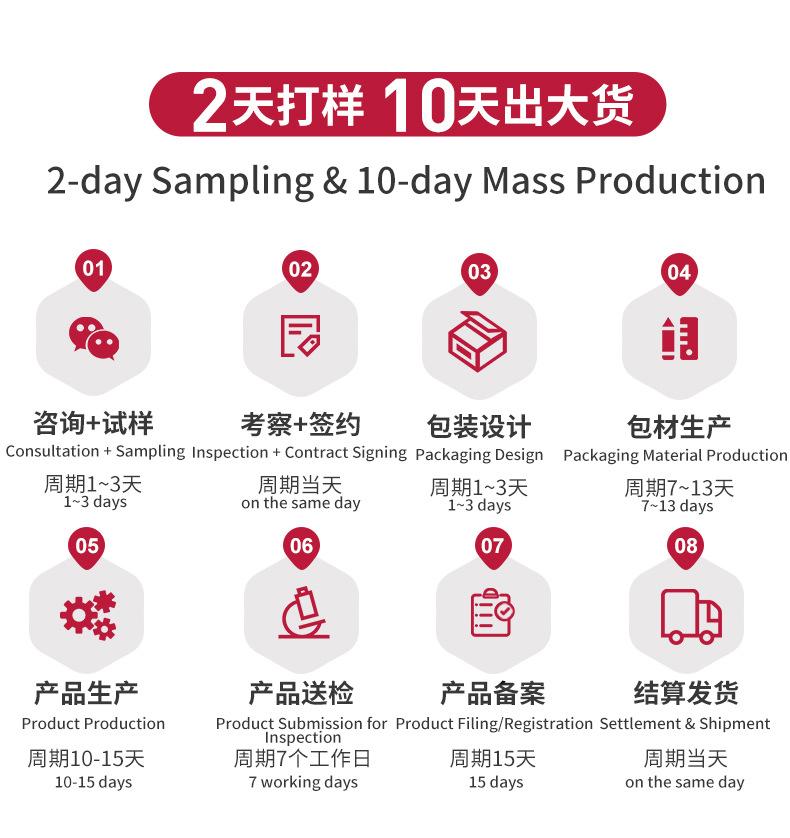 2天打样 10天出大货

2-day Sampling & 10-day Mass Production

01
咨询+试样
Consultation + Sampling
周期1~3天
1~3 days

02
考察+签约
Inspection + Contract Signing
周期当天
on the same day

03
包装设计
Packaging Design
周期1~3天
1~3 days

04
包材生产
Packaging Material Production
周期7~13天
7~13 days

05
产品生产
Product Production
周期10-15天
10-15 days

06
产品送检
Product Submission for Inspection
周期7个工作日
7 working days

07
产品备案
Product Filing/Registration
周期15天
15 days

08
结算发货
Settlement & Shipment
周期当天
on the same day