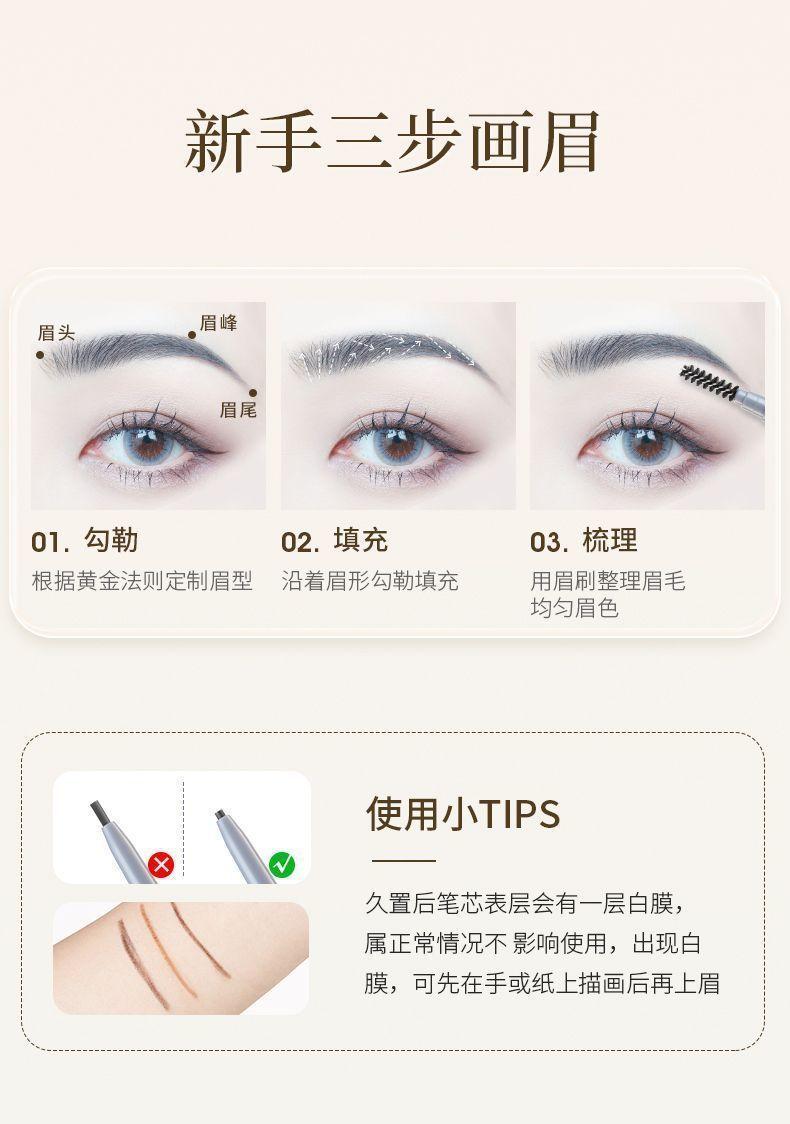 新手三步画眉

眉头
眉峰
眉尾

01. 勾勒
根据黄金法则定制眉型

02. 填充
沿着眉形勾勒填充

03. 梳理
用眉刷整理眉毛
均匀眉色

使用小TIPS

久置后笔芯表层会有一层白膜，属正常情况不 影响使用，出现白膜，可先在手或纸上描画后再上眉