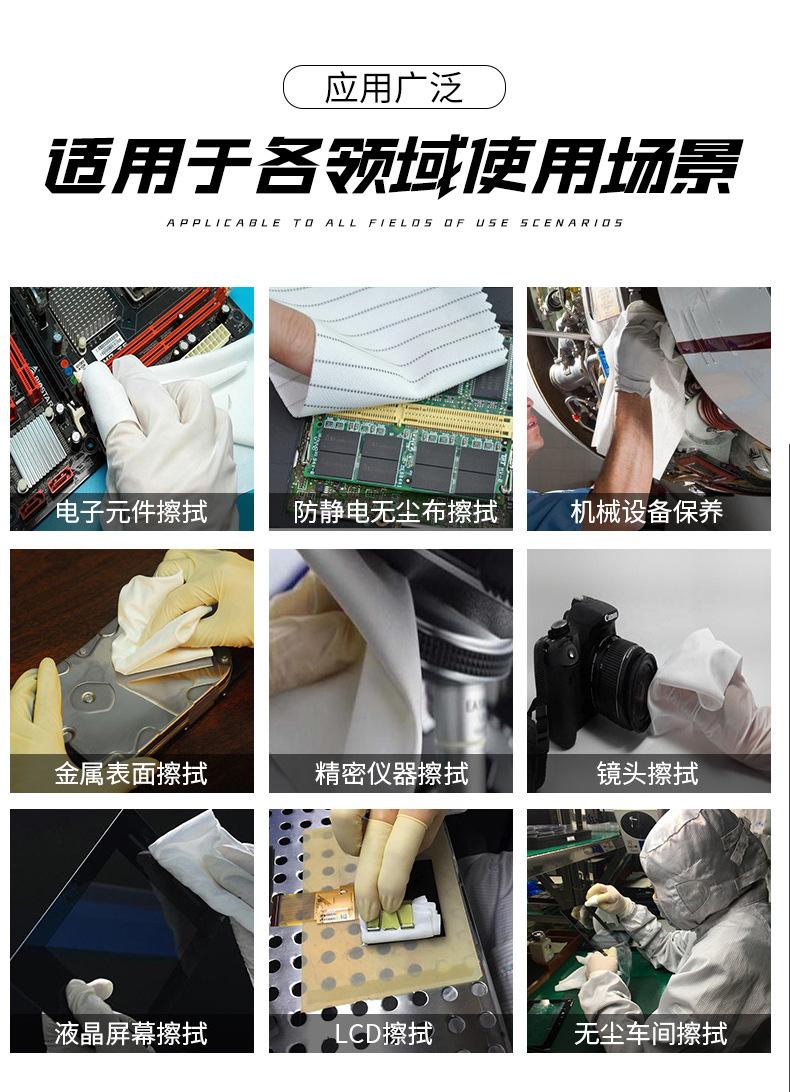 应用广泛

适用于各领域使用场景

APPLICABLE TO ALL FIELDS OF USE SCENARIOS

电子元件擦拭

防静电无尘布擦拭

机械设备保养

金属表面擦拭

精密仪器擦拭

镜头擦拭

液晶屏幕擦拭

LCD擦拭

无尘车间擦拭