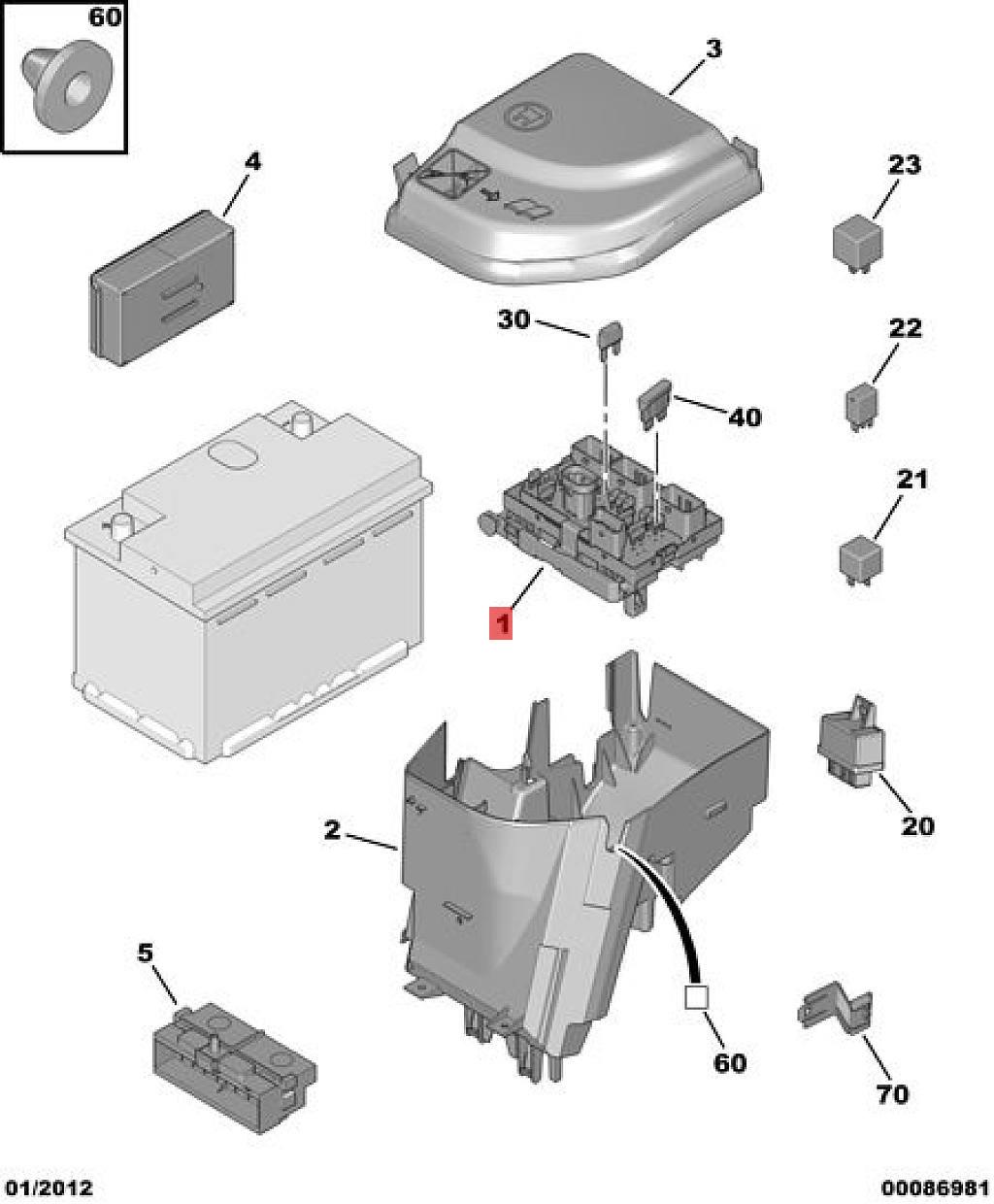 60
3
4
23
30
22
40
21
1
20
2
5
60
70
01/2012
00086981