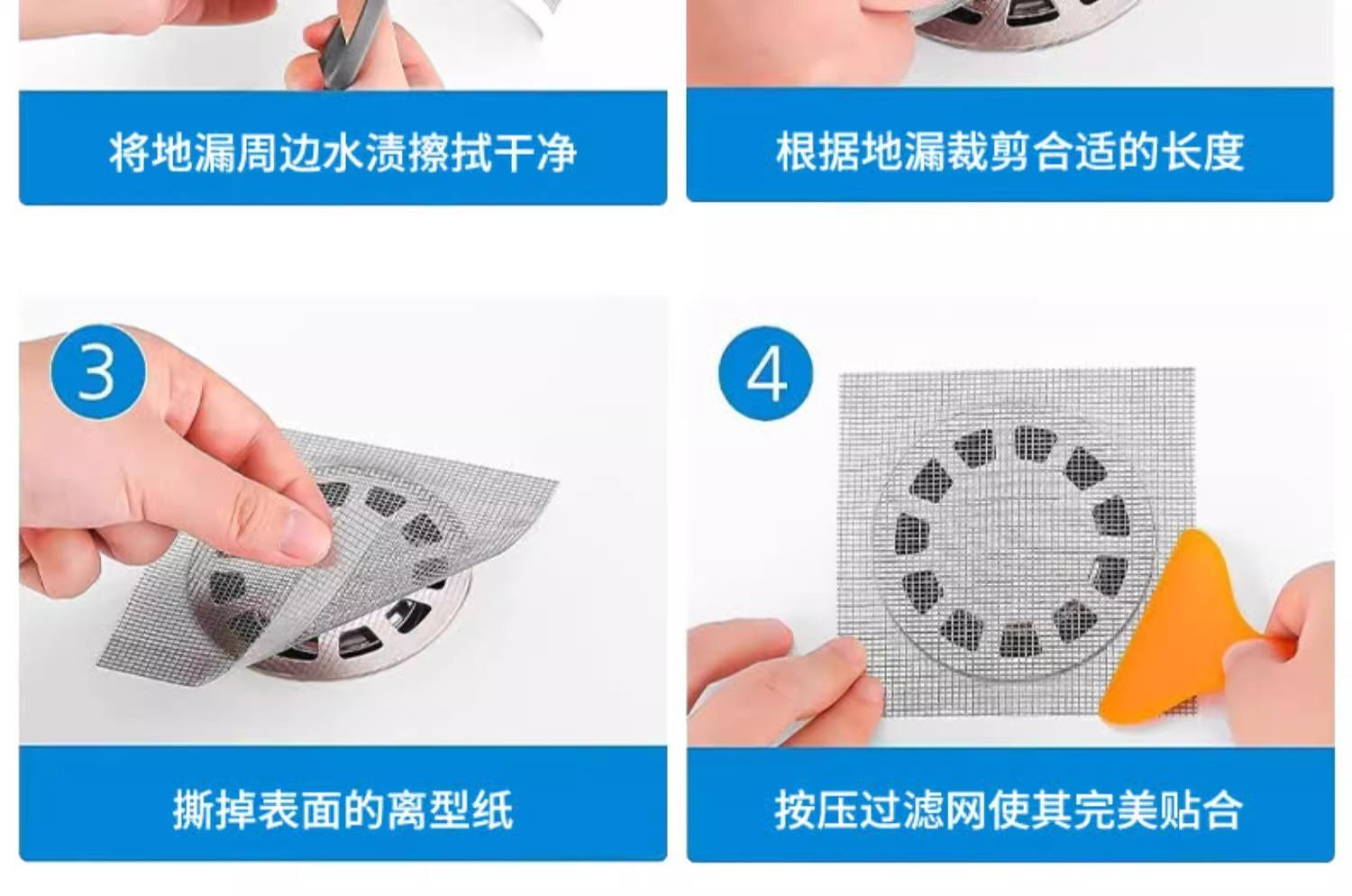 将地漏周边水渍擦拭干净

根据地漏裁剪合适的长度

3

撕掉表面的离型纸

4

按压过滤网使其完美贴合