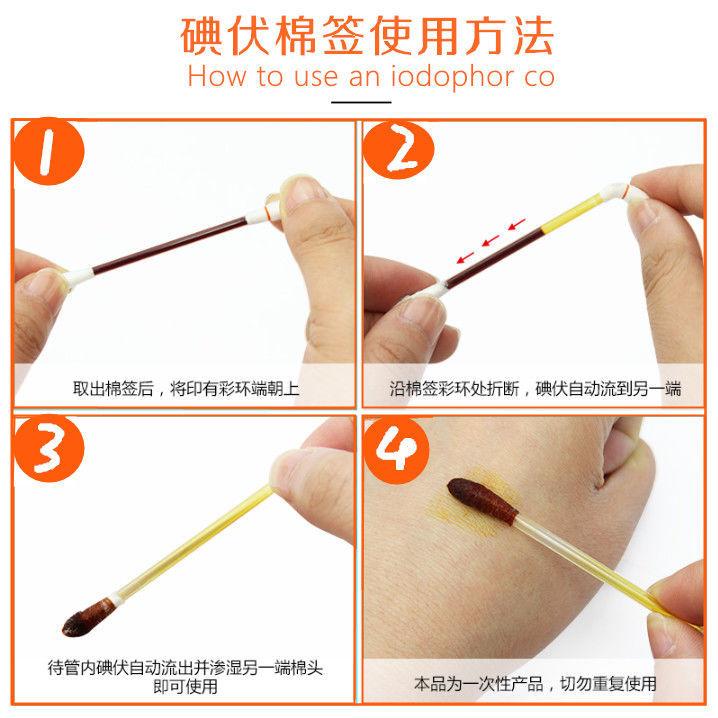 碘伏棉签使用方法
How to use an iodophor co

1
取出棉签后，将印有彩环端朝上

2
沿棉签彩环处折断，碘伏自动流到另一端

3
待管内碘伏自动流出并渗湿另一端棉头即可使用

4
本品为一次性产品，切勿重复使用