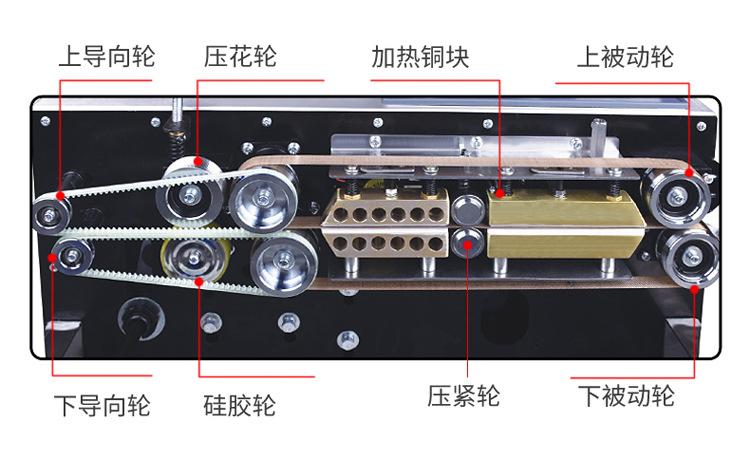 上导向轮
压花轮
加热铜块
上被动轮
下导向轮
硅胶轮
压紧轮
下被动轮