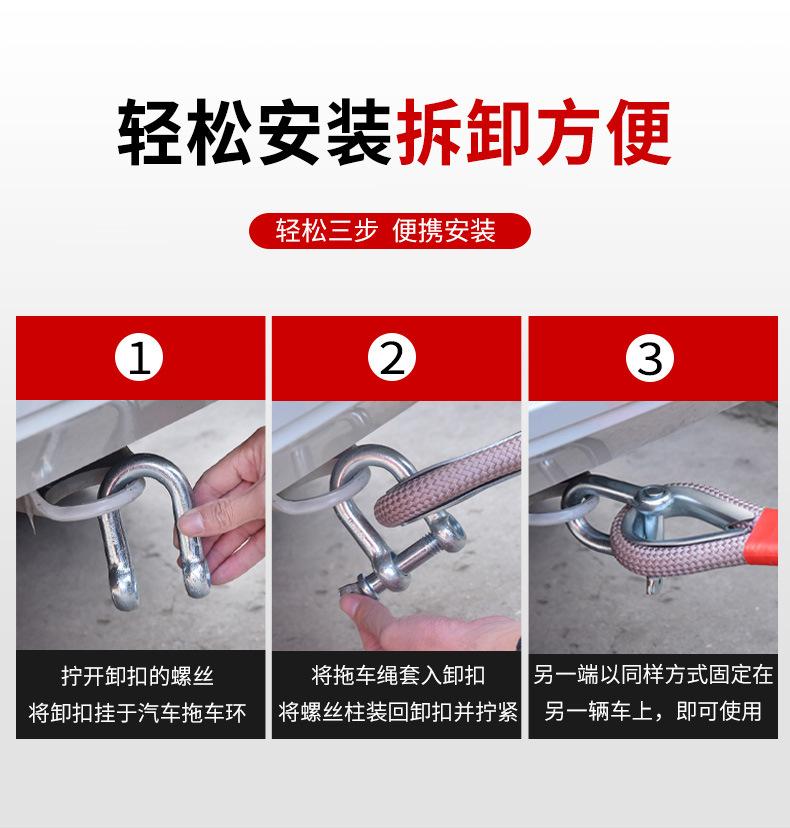 轻松安装拆卸方便

轻松三步 便携安装

1

拧开卸扣的螺丝
将卸扣挂于汽车拖车环

2

将拖车绳套入卸扣
将螺丝柱装回卸扣并拧紧

3

另一端以同样方式固定在
另一辆车上，即可使用