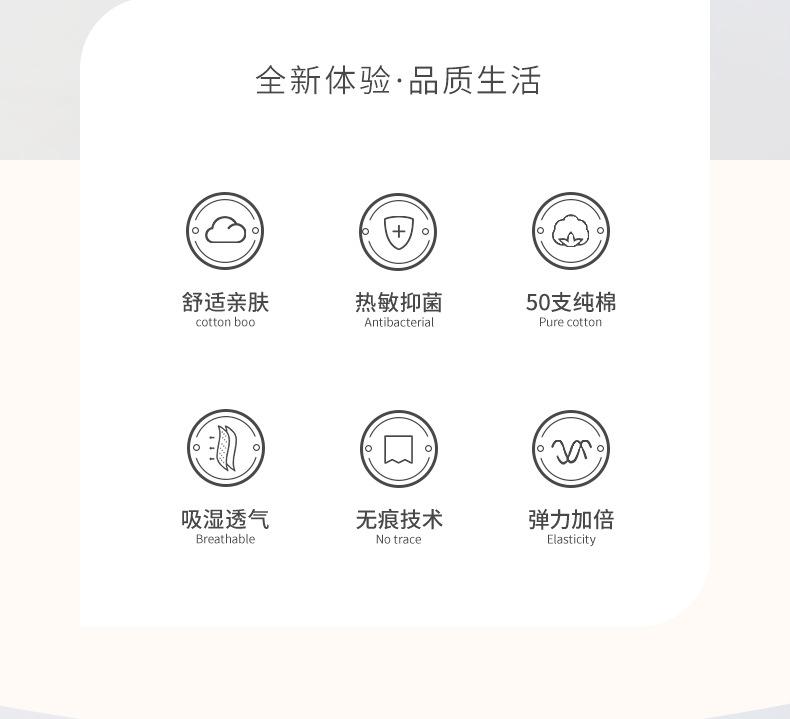 全新体验·品质生活

舒适亲肤
cotton boo

热敏抑菌
Antibacterial

50支纯棉
Pure cotton

吸湿透气
Breathable

无痕技术
No trace

弹力加倍
Elasticity