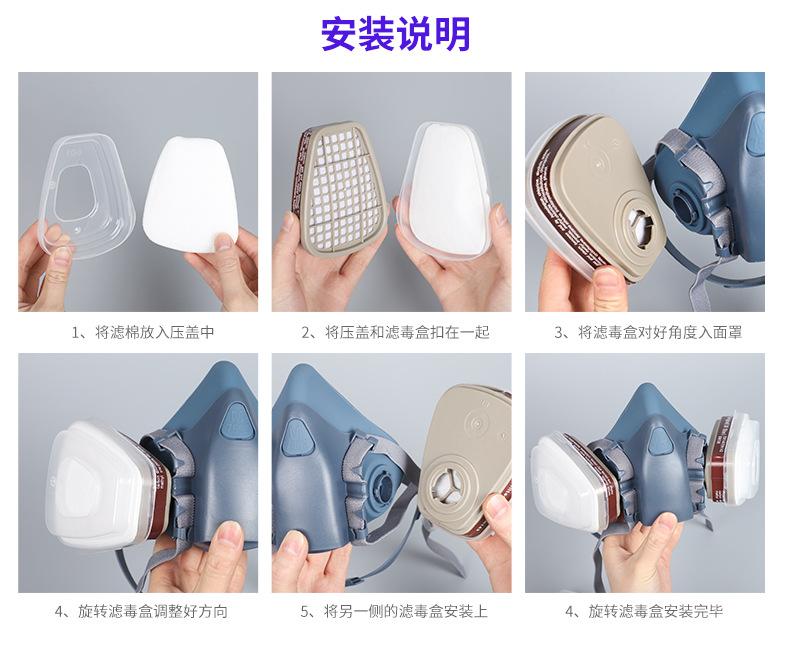 安装说明

1、将滤棉放入压盖中

2、将压盖和滤毒盒扣在一起

3、将滤毒盒对好角度入面罩

4、旋转滤毒盒调整好方向

5、将另一侧的滤毒盒安装上

4、旋转滤毒盒安装完毕