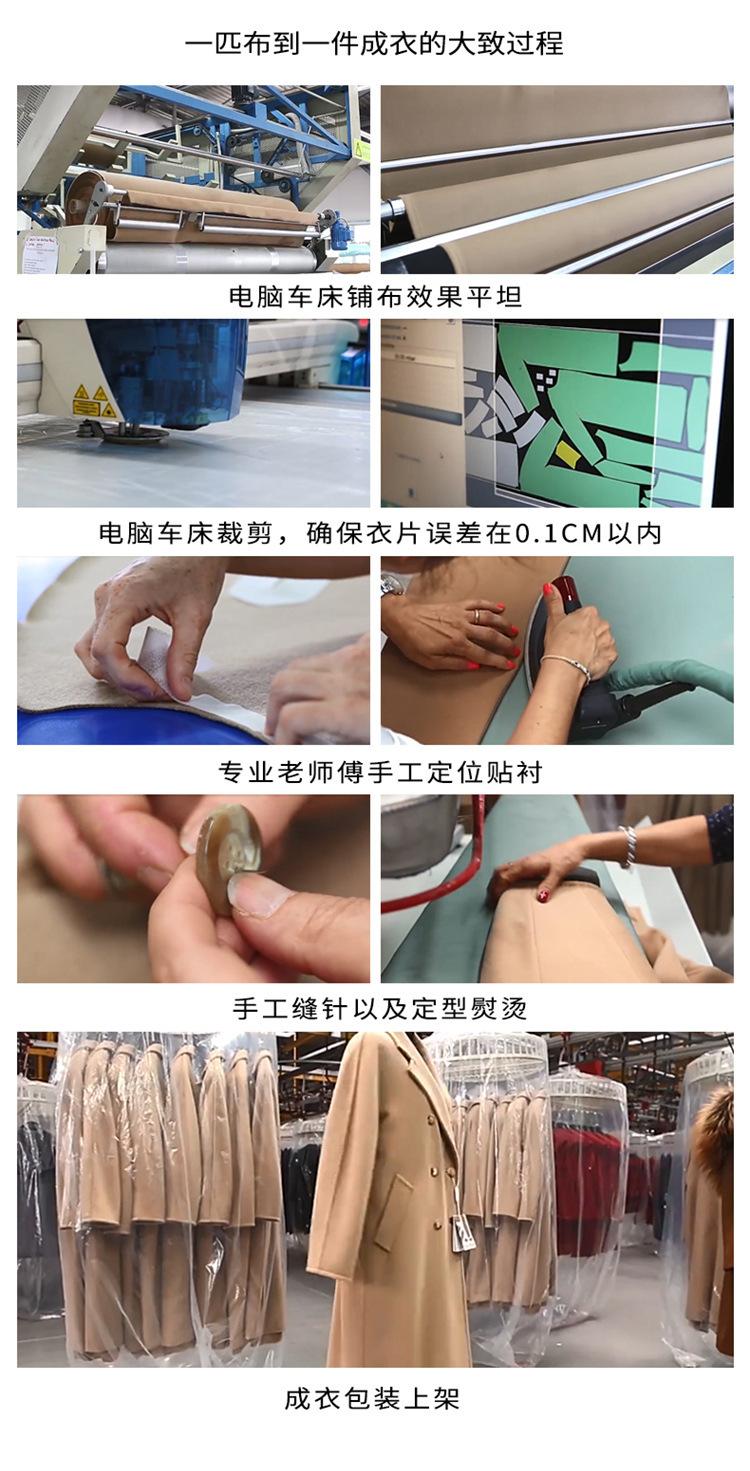 一匹布到一件成衣的大致过程

电脑车床铺布效果平坦

电脑车床裁剪，确保衣片误差在0.1CM以内

专业老师傅手工定位贴衬

手工缝针以及定型熨烫

成衣包装上架