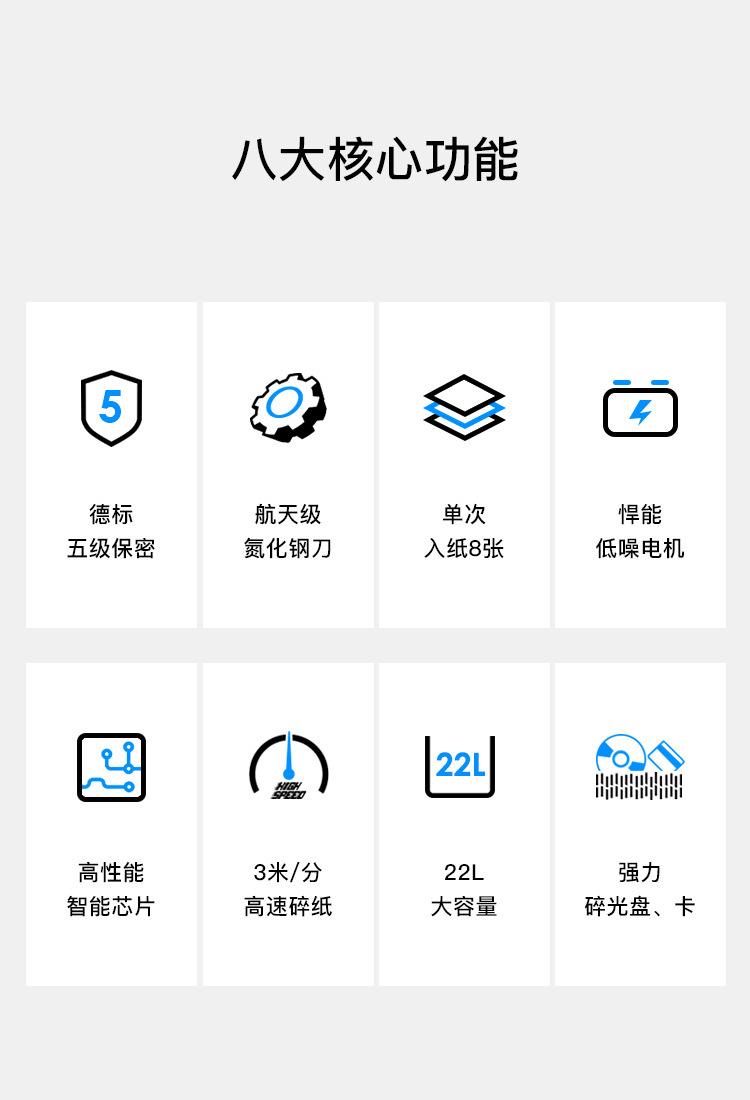 八大核心功能

5

德标
五级保密

航天级
氮化钢刀

单次
入纸8张

悍能
低噪电机

高性能
智能芯片

HIGH SPEED

3米/分
高速碎纸

22L

22L
大容量

强力
碎光盘、卡