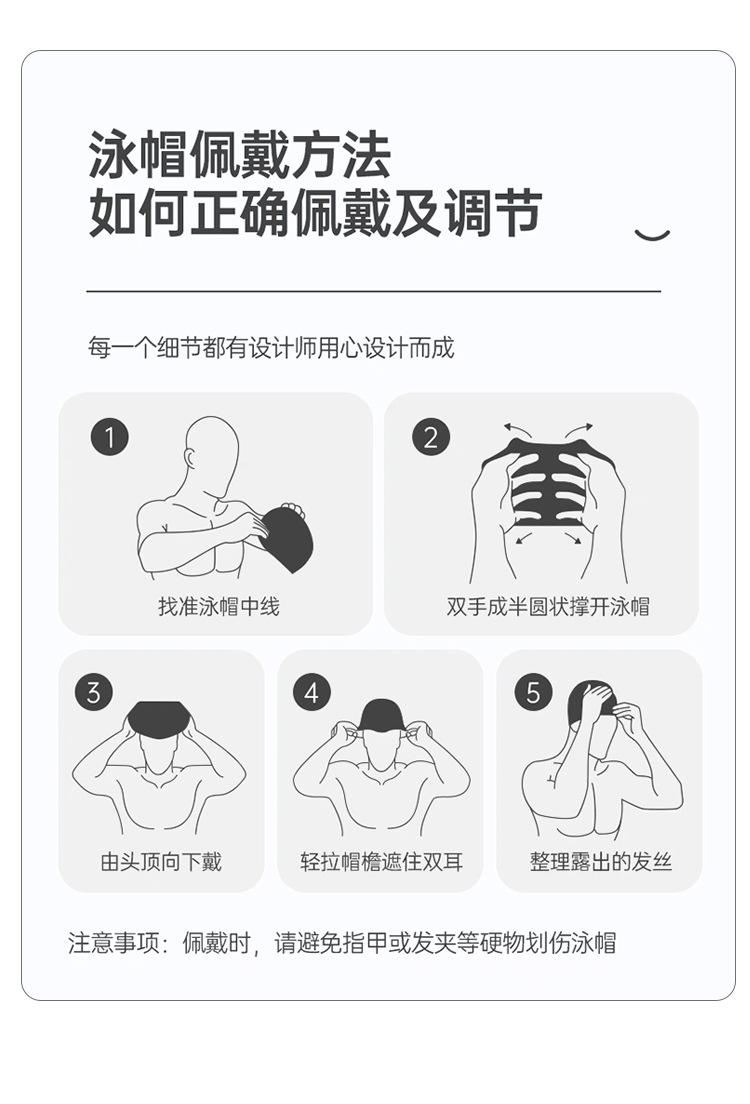 泳帽佩戴方法
如何正确佩戴及调节

每一个细节都有设计师用心设计而成

1
找准泳帽中线

2
双手成半圆状撑开泳帽

3
由头顶向下戴

4
轻拉帽檐遮住双耳

5
整理露出的发丝

注意事项：佩戴时，请避免指甲或发夹等硬物划伤泳帽