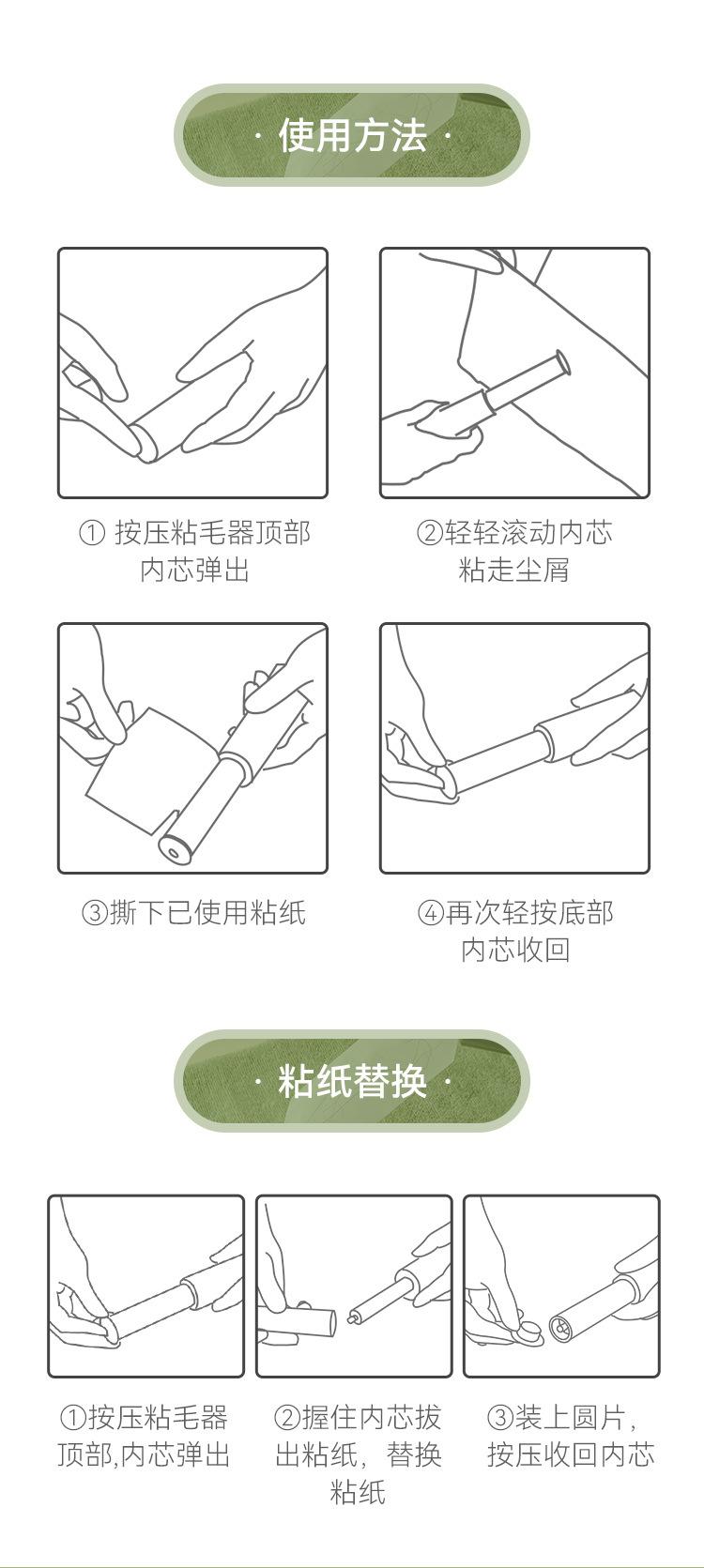 · 使用方法 ·

① 按压粘毛器顶部内芯弹出

②轻轻滚动内芯粘走尘屑

③撕下已使用粘纸

④再次轻按底部内芯收回

· 粘纸替换 ·

①按压粘毛器顶部,内芯弹出

②握住内芯拔出粘纸，替换粘纸

③装上圆片，按压收回内芯