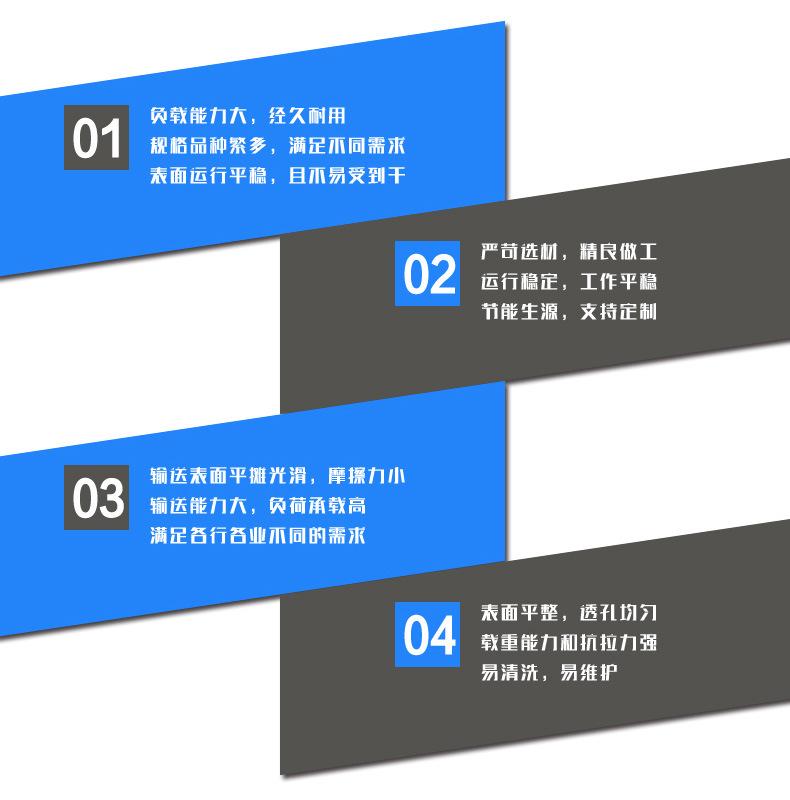 01

负载能力大，经久耐用
规格品种繁多，满足不同需求
表面运行平稳，且不易受到干

02

严苛选材，精良做工
运行稳定，工作平稳
节能生源，支持定制

03

输送表面平摊光滑，摩擦力小
输送能力大，负荷承载高
满足各行各业不同的需求

04

表面平整，透孔均匀
载重能力和抗拉力强
易清洗，易维护