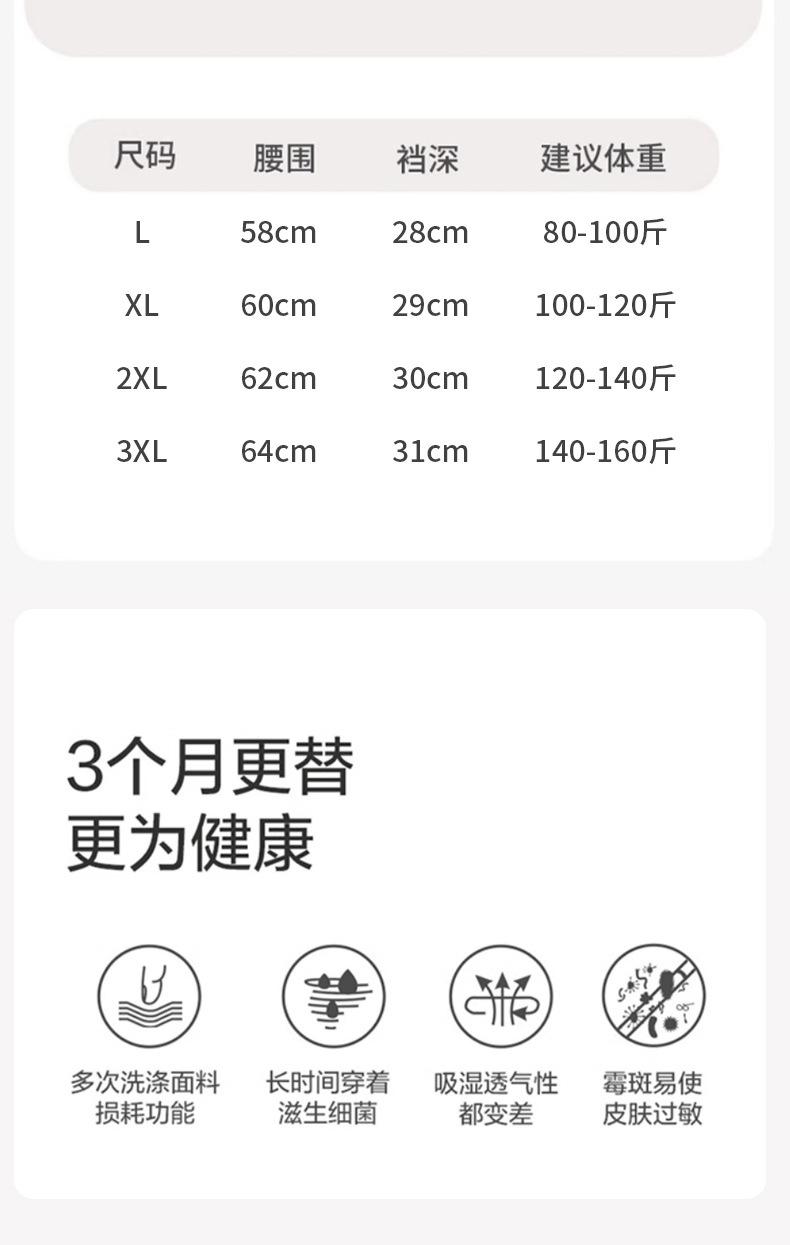 | 尺码 | 腰围 | 裆深 | 建议体重 |
|---|---|---|---|
| L | 58cm | 28cm | 80-100斤 |
| XL | 60cm | 29cm | 100-120斤 |
| 2XL | 62cm | 30cm | 120-140斤 |
| 3XL | 64cm | 31cm | 140-160斤 |

3个月更替
更为健康

多次洗涤面料
损耗功能

长时间穿着
滋生细菌

吸湿透气性
都变差

霉斑易使
皮肤过敏