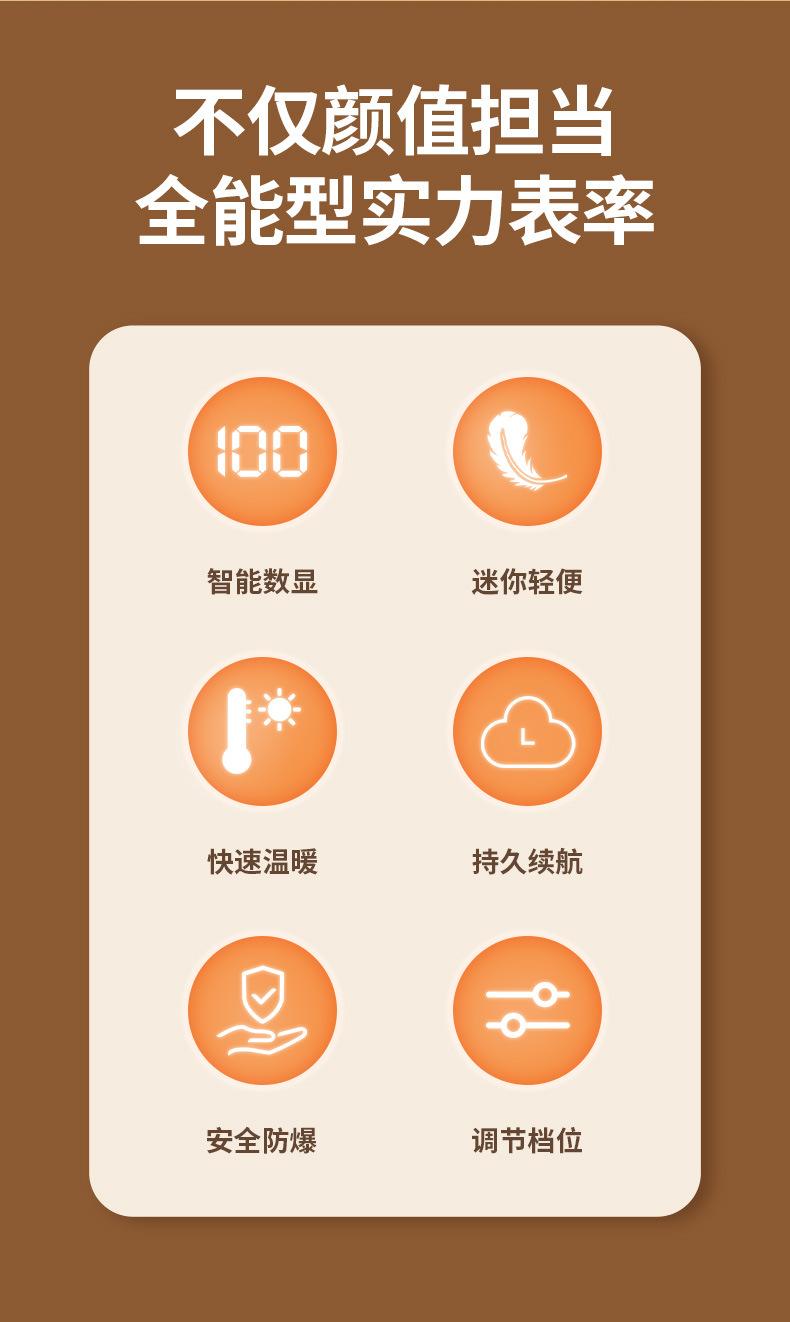 不仅颜值担当
全能型实力表率

100

智能数显

迷你轻便

快速温暖

持久续航

安全防爆

调节档位