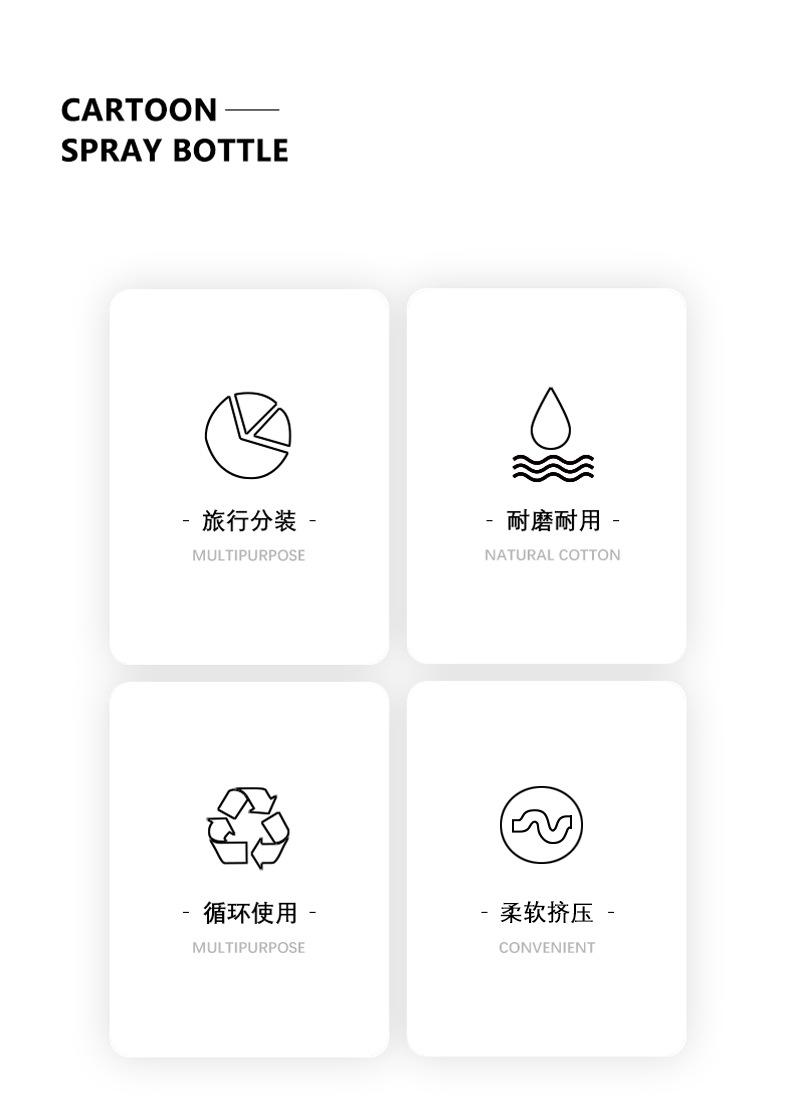 CARTOON ——
SPRAY BOTTLE

- 旅行分装 -
MULTIPURPOSE

- 耐磨耐用 -
NATURAL COTTON

- 循环使用 -
MULTIPURPOSE

- 柔软挤压 -
CONVENIENT