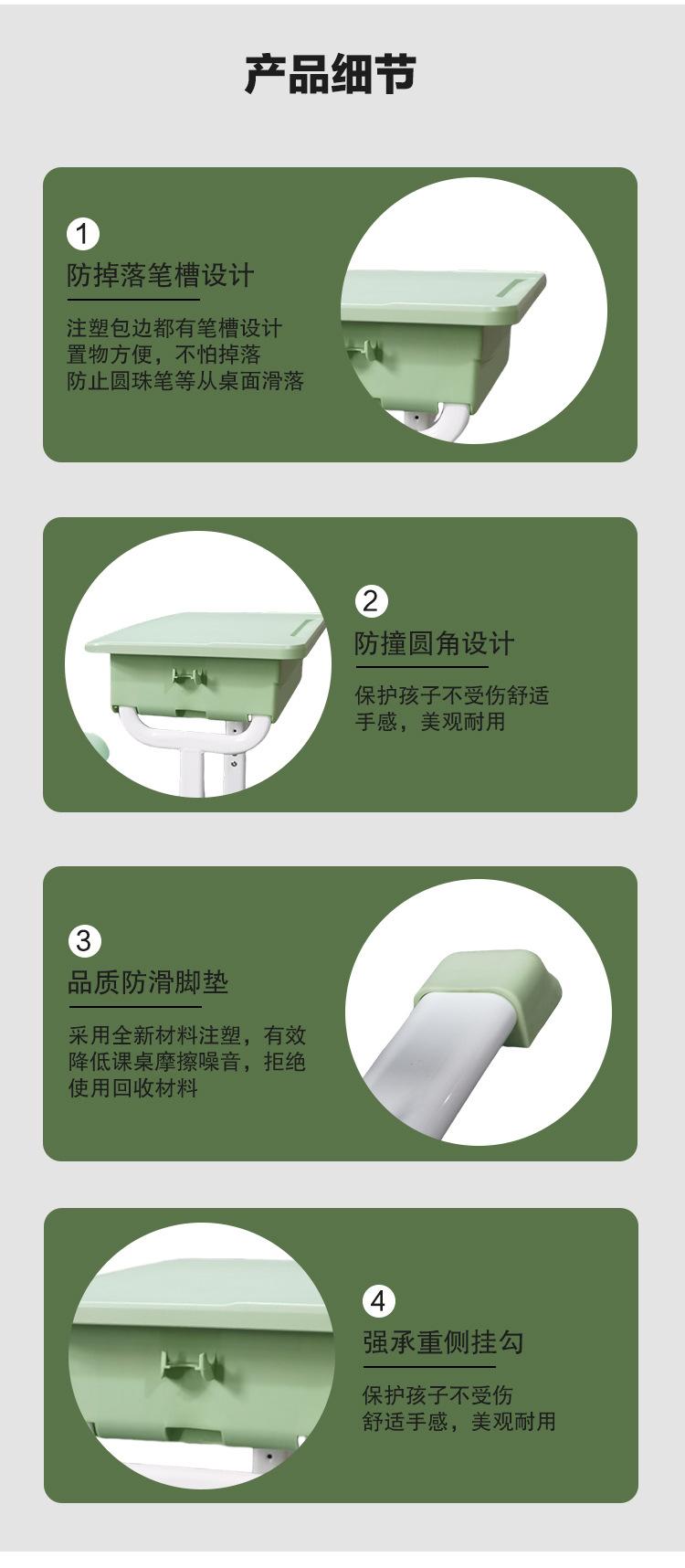 产品细节

1
防掉落笔槽设计

注塑包边都有笔槽设计
置物方便，不怕掉落
防止圆珠笔等从桌面滑落

2
防撞圆角设计

保护孩子不受伤舒适
手感，美观耐用

3
品质防滑脚垫

采用全新材料注塑，有效
降低课桌摩擦噪音，拒绝
使用回收材料

4
强承重侧挂勾

保护孩子不受伤
舒适手感，美观耐用