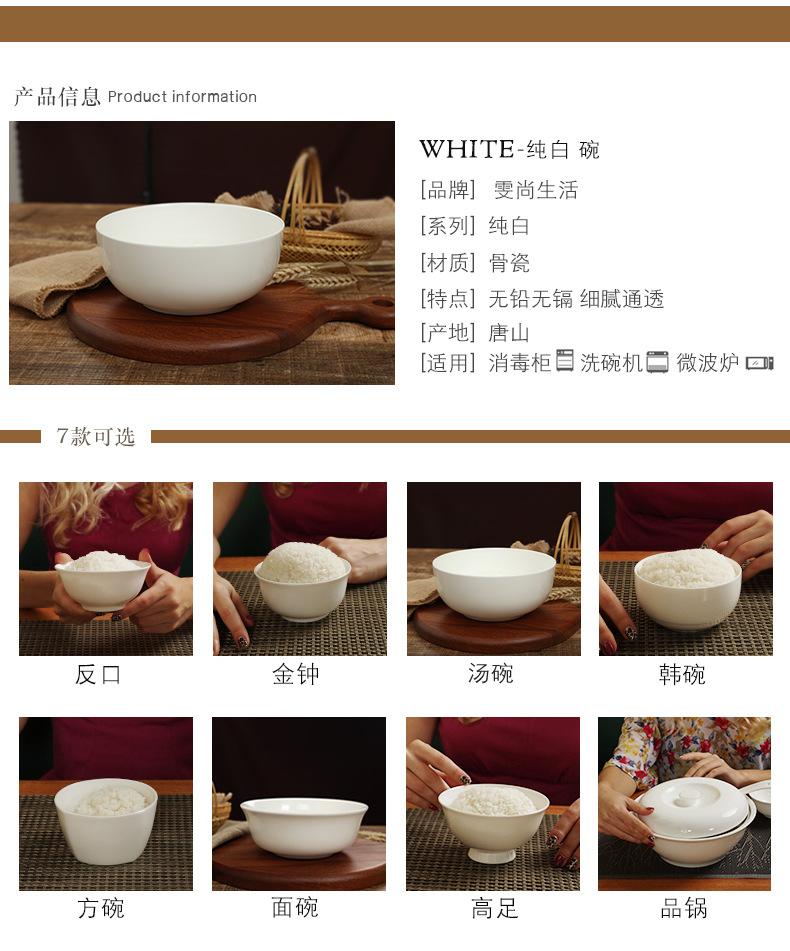 产品信息 Product information

WHITE-纯白 碗
[品牌] 雯尚生活
[系列] 纯白
[材质] 骨瓷
[特点] 无铅无镉 细腻通透
[产地] 唐山
[适用] 消毒柜 洗碗机 微波炉

7款可选

反口

金钟

汤碗

韩碗

方碗

面碗

高足

品锅