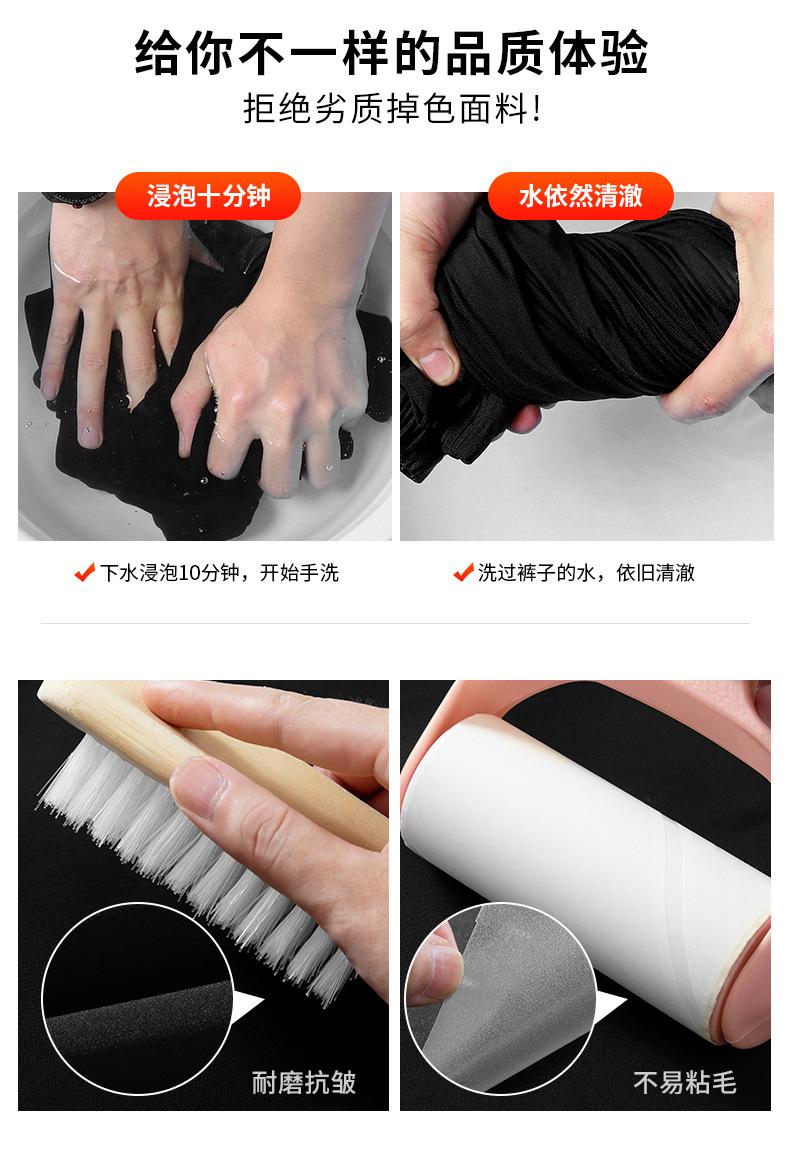 给你不一样的品质体验

拒绝劣质掉色面料!

浸泡十分钟

水依然清澈

下水浸泡10分钟，开始手洗

洗过裤子的水，依旧清澈

耐磨抗皱

不易粘毛