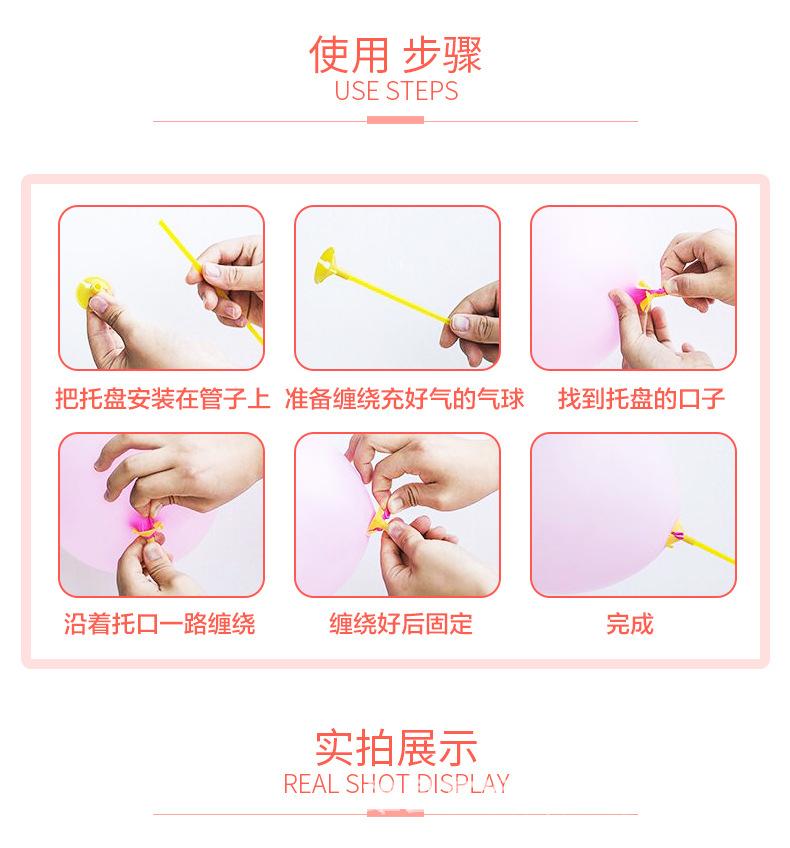 使用 步骤
USE STEPS

把托盘安装在管子上

准备缠绕充好气的气球

找到托盘的口子

沿着托口一路缠绕

缠绕好后固定

完成

实拍展示
REAL SHOT DISPLAY