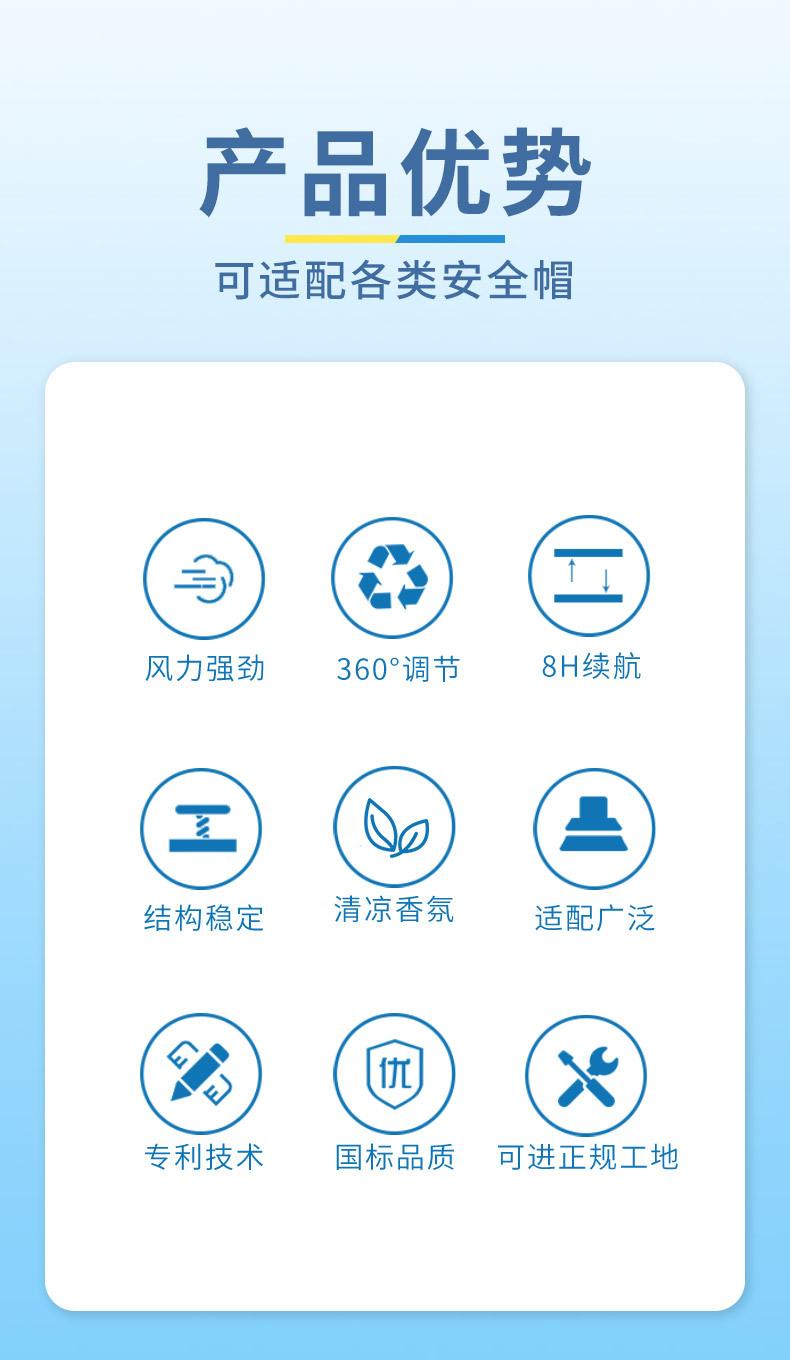 产品优势

可适配各类安全帽

风力强劲

360°调节

8H续航

结构稳定

清凉香氛

适配广泛

专利技术

优

国标品质

可进正规工地