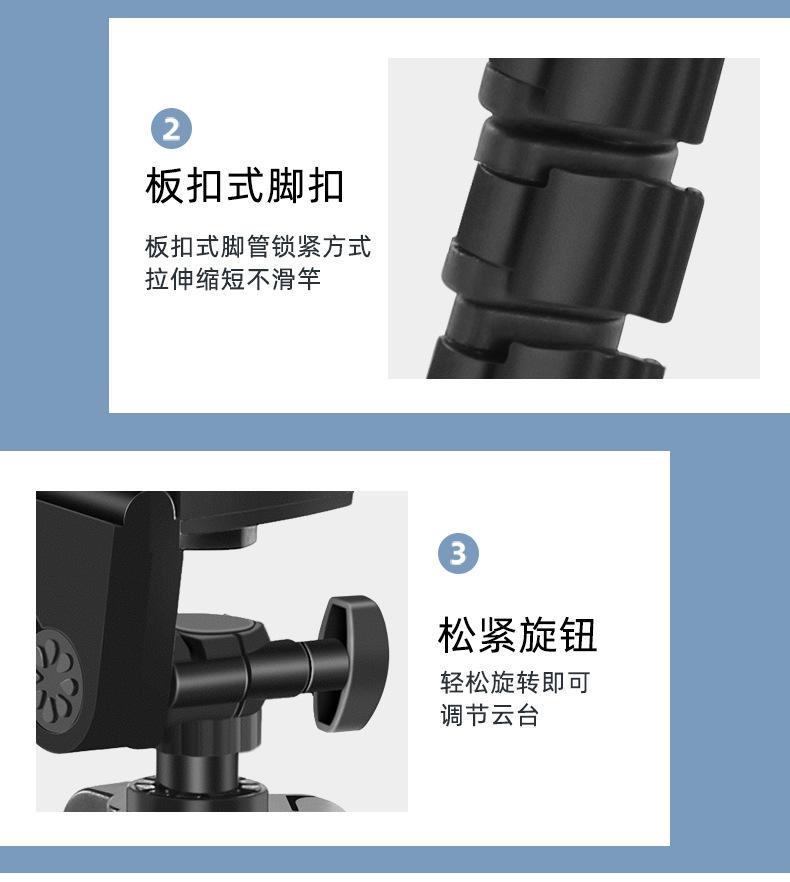 2

板扣式脚扣

板扣式脚管锁紧方式
拉伸缩短不滑竿

3

松紧旋钮

轻松旋转即可
调节云台