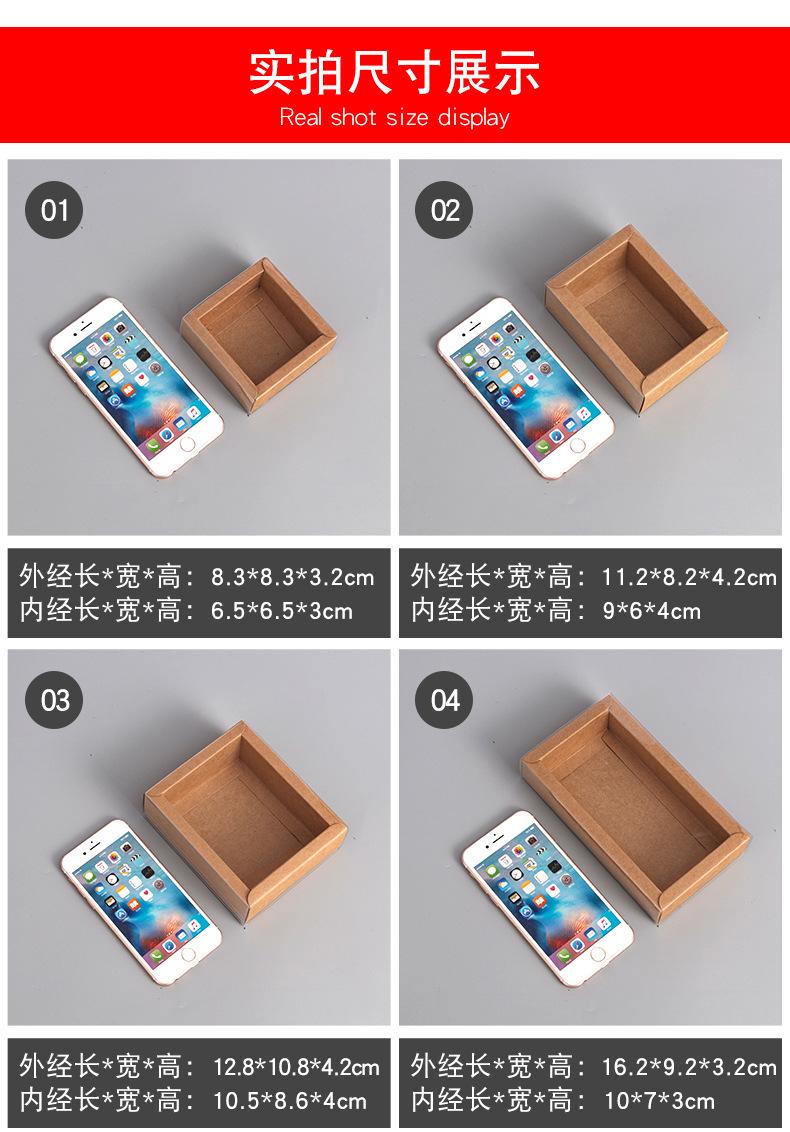 实拍尺寸展示
Real shot size display

01

外经长*宽*高：8.3*8.3*3.2cm
内经长*宽*高：6.5*6.5*3cm

02

外经长*宽*高：11.2*8.2*4.2cm
内经长*宽*高：9*6*4cm

03

外经长*宽*高：12.8*10.8*4.2cm
内经长*宽*高：10.5*8.6*4cm

04

外经长*宽*高：16.2*9.2*3.2cm
内经长*宽*高：10*7*3cm