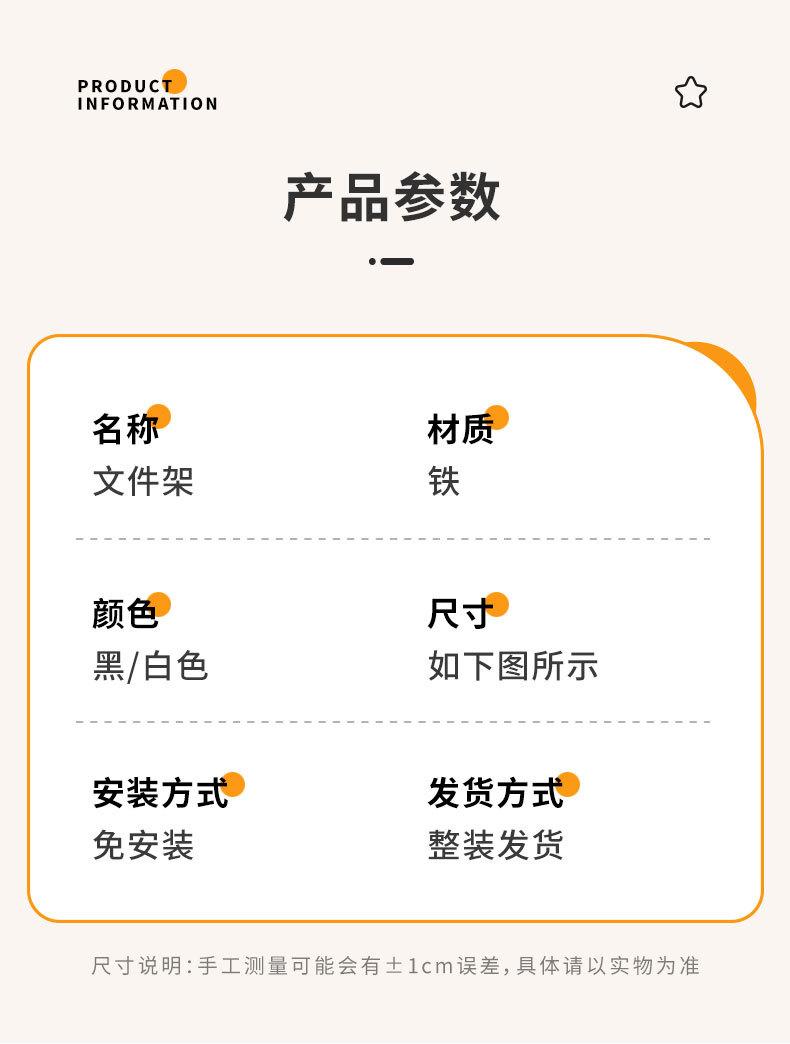 PRODUCT
INFORMATION

产品参数

名称
文件架

材质
铁

颜色
黑/白色

尺寸
如下图所示

安装方式
免安装

发货方式
整装发货

尺寸说明:手工测量可能会有±1cm误差,具体请以实物为准