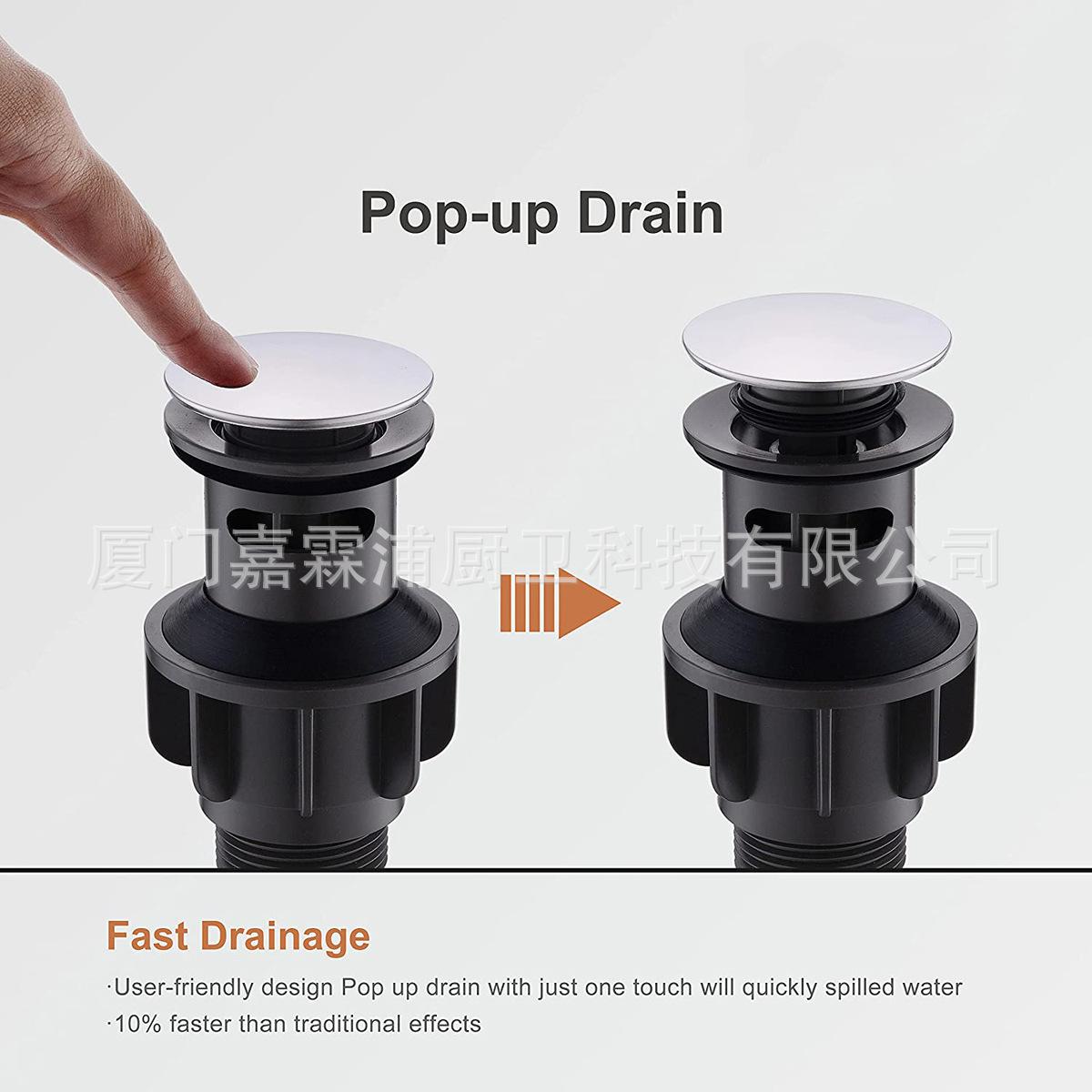 Pop-up Drain

厦门嘉霖浦厨卫科技有限公司

Fast Drainage

·User-friendly design Pop up drain with just one touch will quickly spilled water

·10% faster than traditional effects