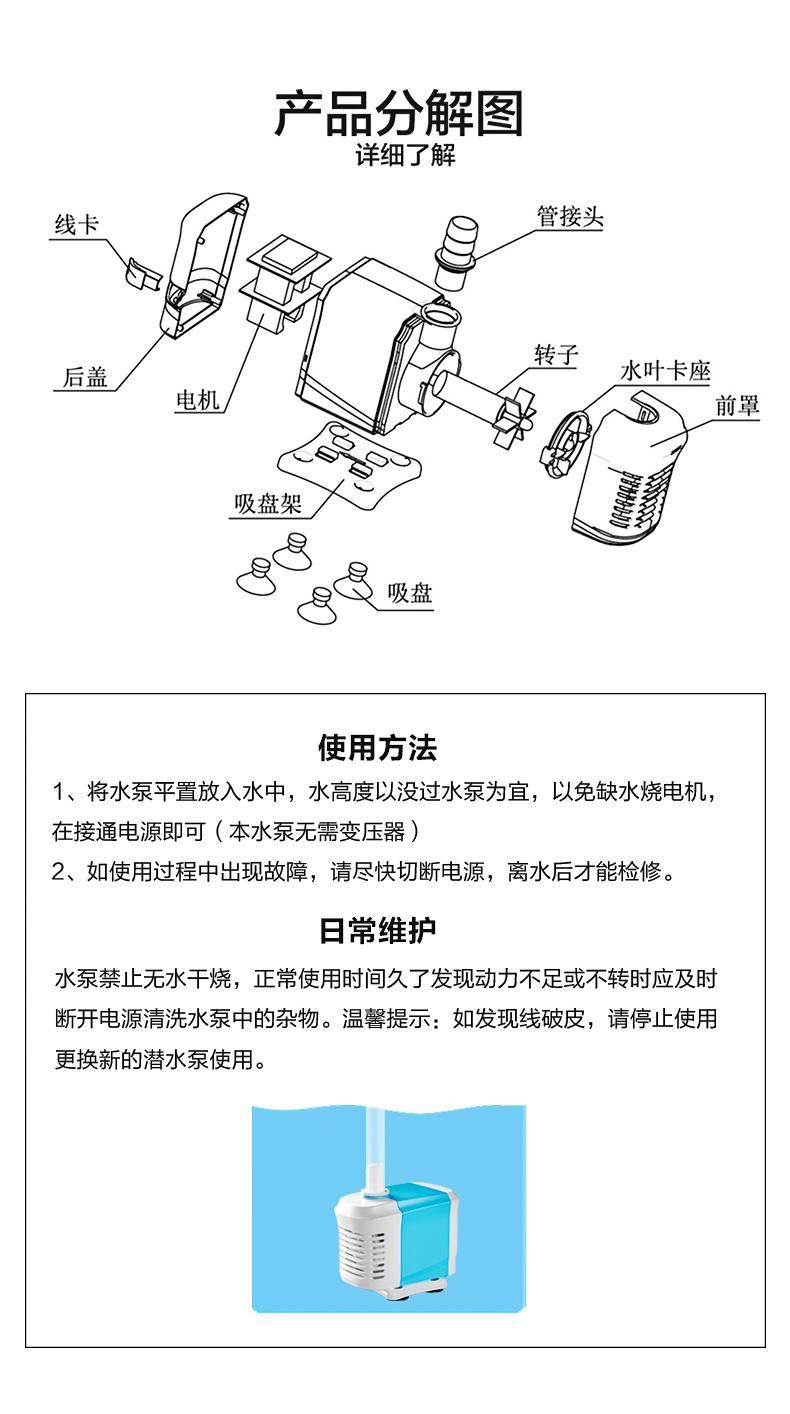 产品分解图
详细了解

线卡
管接头
后盖
电机
转子
水叶卡座
前罩
吸盘架
吸盘

使用方法
1、将水泵平置放入水中，水高度以没过水泵为宜，以免缺水烧电机，在接通电源即可（本水泵无需变压器）
2、如使用过程中出现故障，请尽快切断电源，离水后才能检修。

日常维护
水泵禁止无水干烧，正常使用时间久了发现动力不足或不转时应及时断开电源清洗水泵中的杂物。温馨提示：如发现线破皮，请停止使用更换新的潜水泵使用。