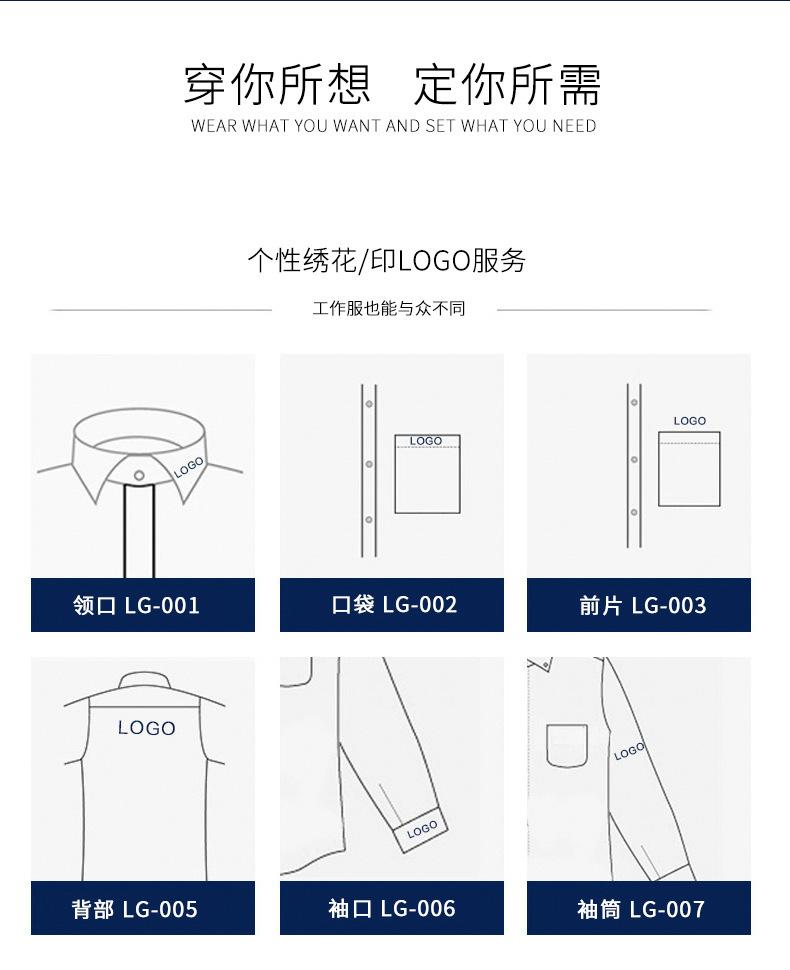 穿你所想　定你所需
WEAR WHAT YOU WANT AND SET WHAT YOU NEED

个性绣花/印LOGO服务

工作服也能与众不同

LOGO
领口 LG-001

LOGO
口袋 LG-002

LOGO
前片 LG-003

LOGO
背部 LG-005

LOGO
袖口 LG-006

LOGO
袖筒 LG-007