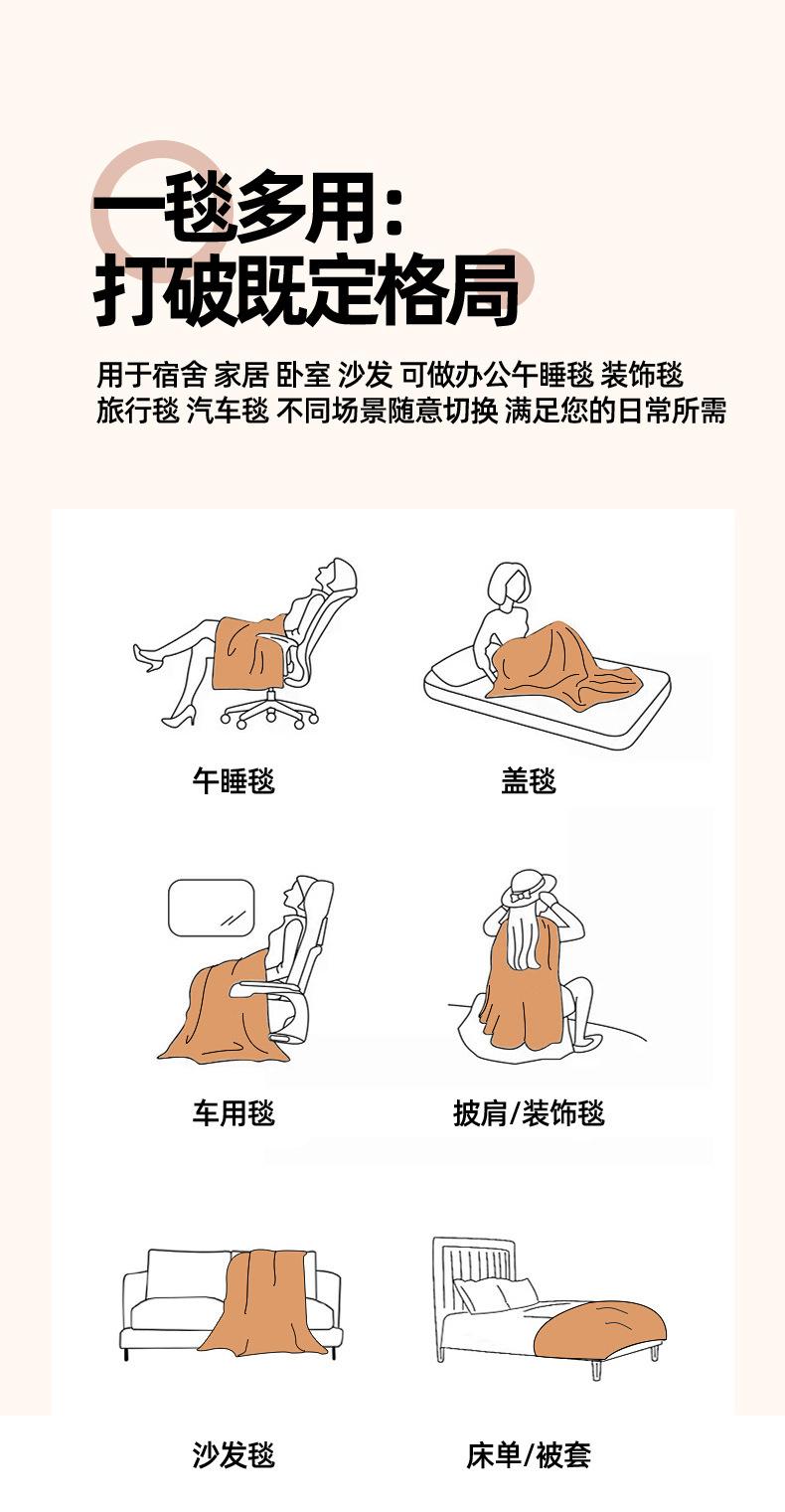 一毯多用:
打破既定格局

用于宿舍 家居 卧室 沙发 可做办公午睡毯 装饰毯
旅行毯 汽车毯 不同场景随意切换 满足您的日常所需

午睡毯

盖毯

车用毯

披肩/装饰毯

沙发毯

床单/被套