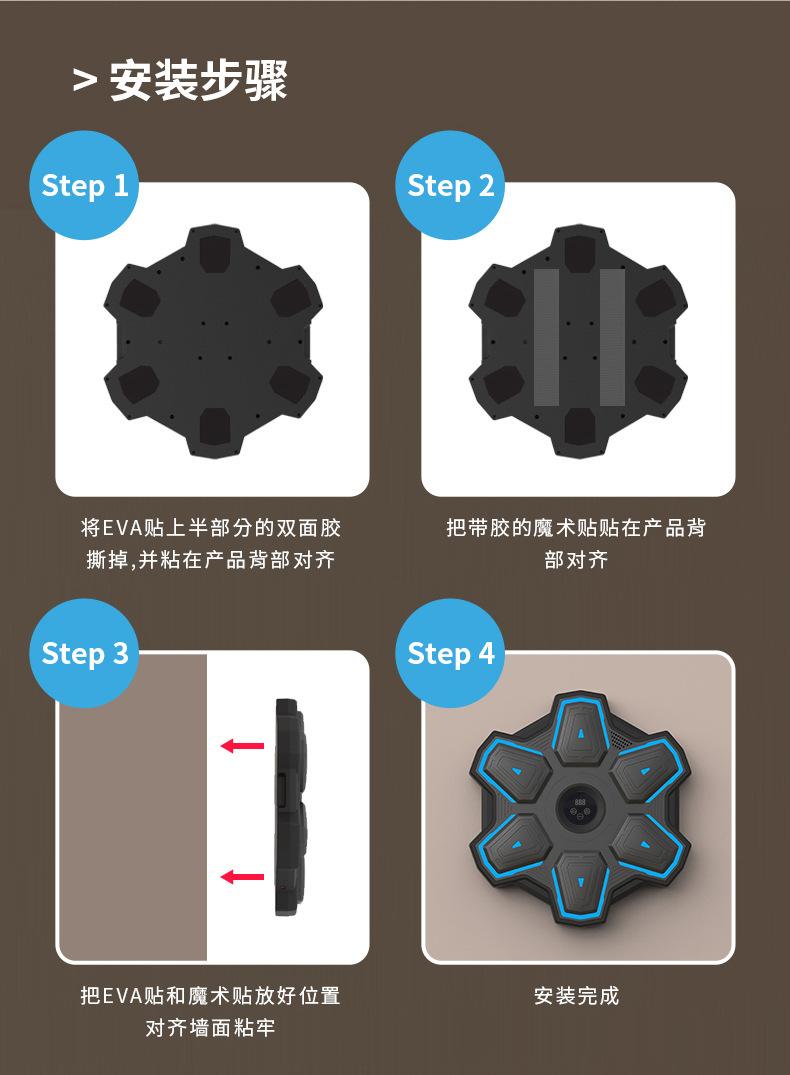 > 安装步骤

Step 1

将EVA贴上半部分的双面胶撕掉,并粘在产品背部对齐

Step 2

把带胶的魔术贴贴在产品背部对齐

Step 3

把EVA贴和魔术贴放好位置对齐墙面粘牢

Step 4

888

安装完成