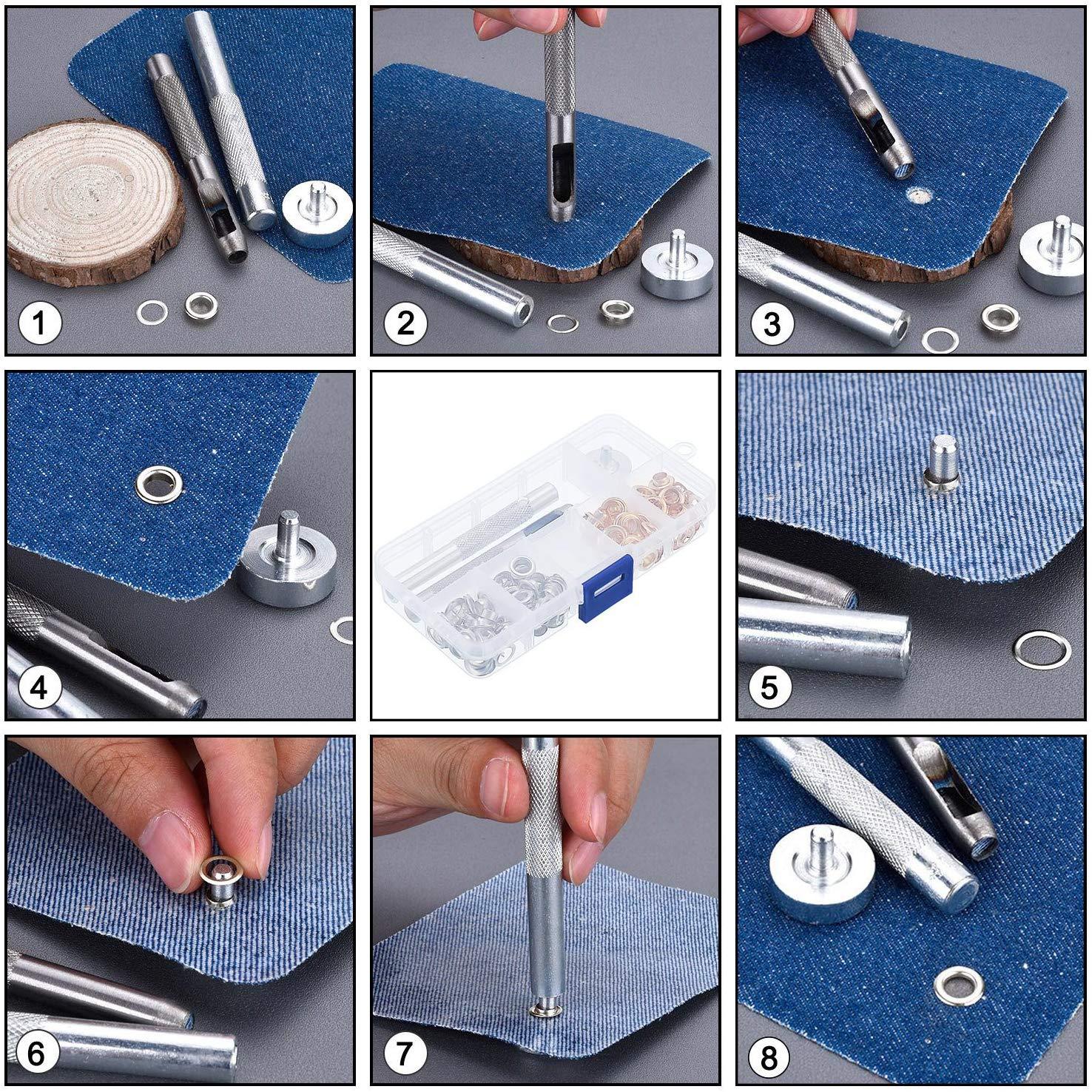 1

2

3

4

5

6

7

8