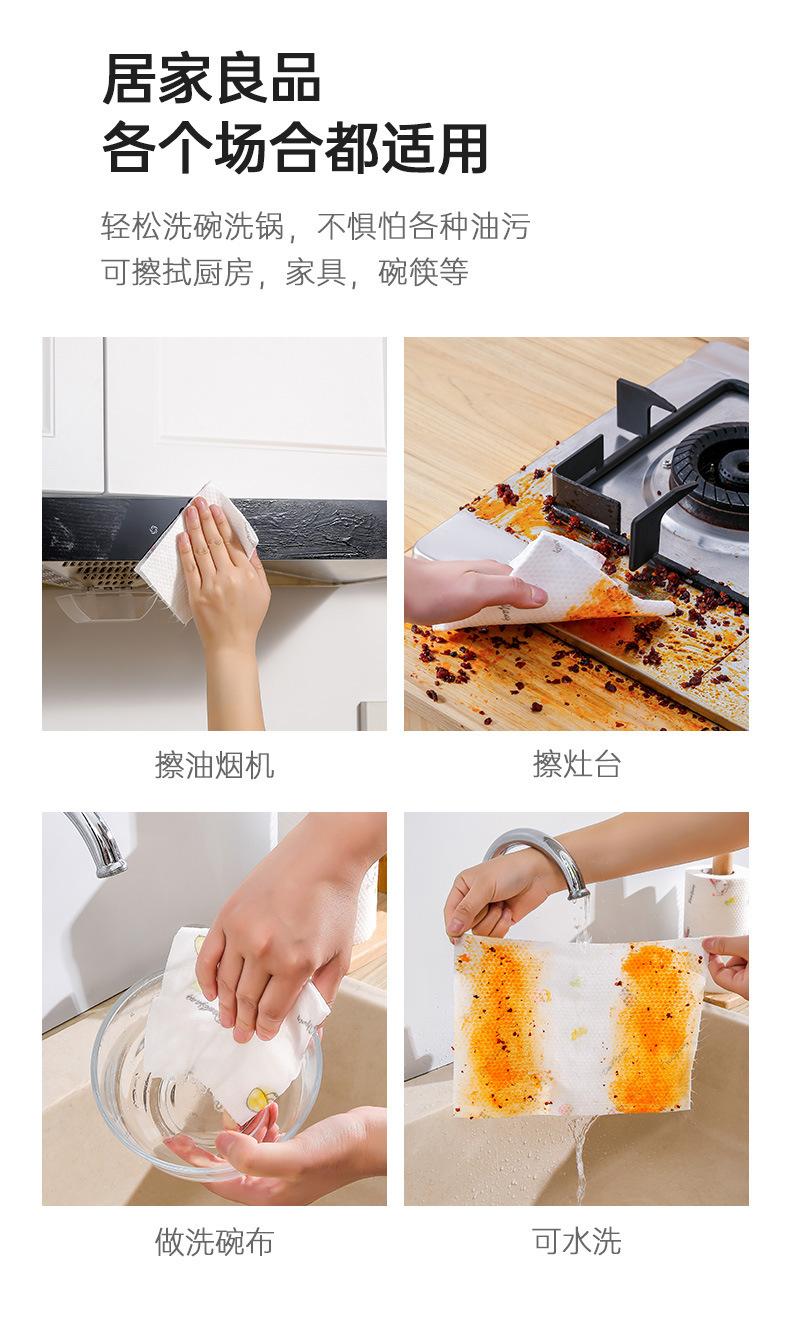 居家良品
各个场合都适用

轻松洗碗洗锅，不惧怕各种油污
可擦拭厨房，家具，碗筷等

擦油烟机

擦灶台

做洗碗布

可水洗