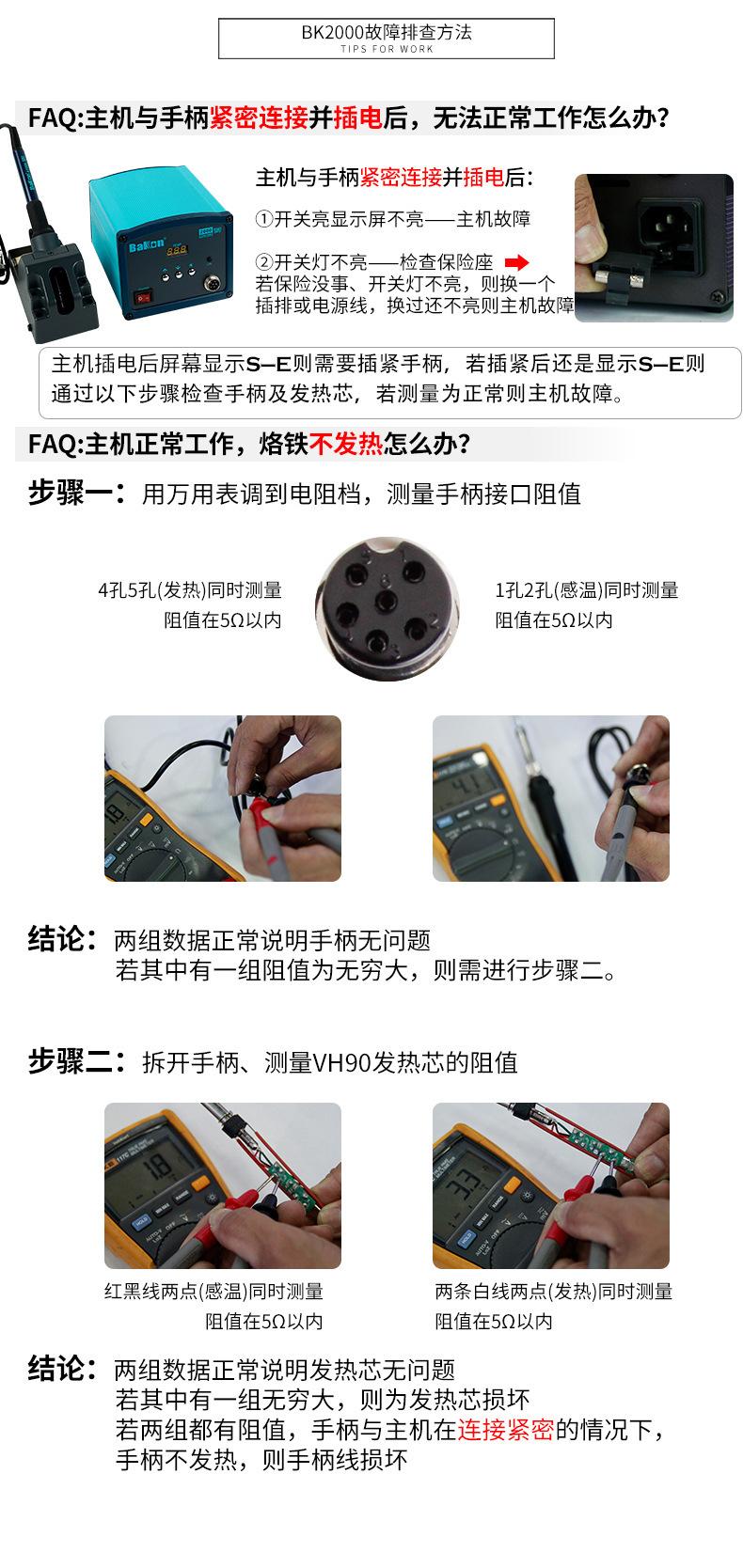 BK2000故障排查方法
TIPS FOR WORK

FAQ:主机与手柄紧密连接并插电后，无法正常工作怎么办?

Bakon

主机与手柄紧密连接并插电后:

①开关亮显示屏不亮——主机故障

②开关灯不亮——检查保险座
若保险没事、开关灯不亮，则换一个插排或电源线，换过还不亮则主机故障

主机插电后屏幕显示S–E则需要插紧手柄，若插紧后还是显示S–E则通过以下步骤检查手柄及发热芯，若测量为正常则主机故障。

FAQ:主机正常工作，烙铁不发热怎么办?

步骤一：用万用表调到电阻档，测量手柄接口阻值

4孔5孔(发热)同时测量
阻值在5Ω以内

1孔2孔(感温)同时测量
阻值在5Ω以内

结论：两组数据正常说明手柄无问题
若其中有一组阻值为无穷大，则需进行步骤二。

步骤二：拆开手柄、测量VH90发热芯的阻值

红黑线两点(感温)同时测量
阻值在5Ω以内

两条白线两点(发热)同时测量
阻值在5Ω以内

结论：两组数据正常说明发热芯无问题
若其中有一组无穷大，则为发热芯损坏
若两组都有阻值，手柄与主机在连接紧密的情况下，手柄不发热，则手柄线损坏