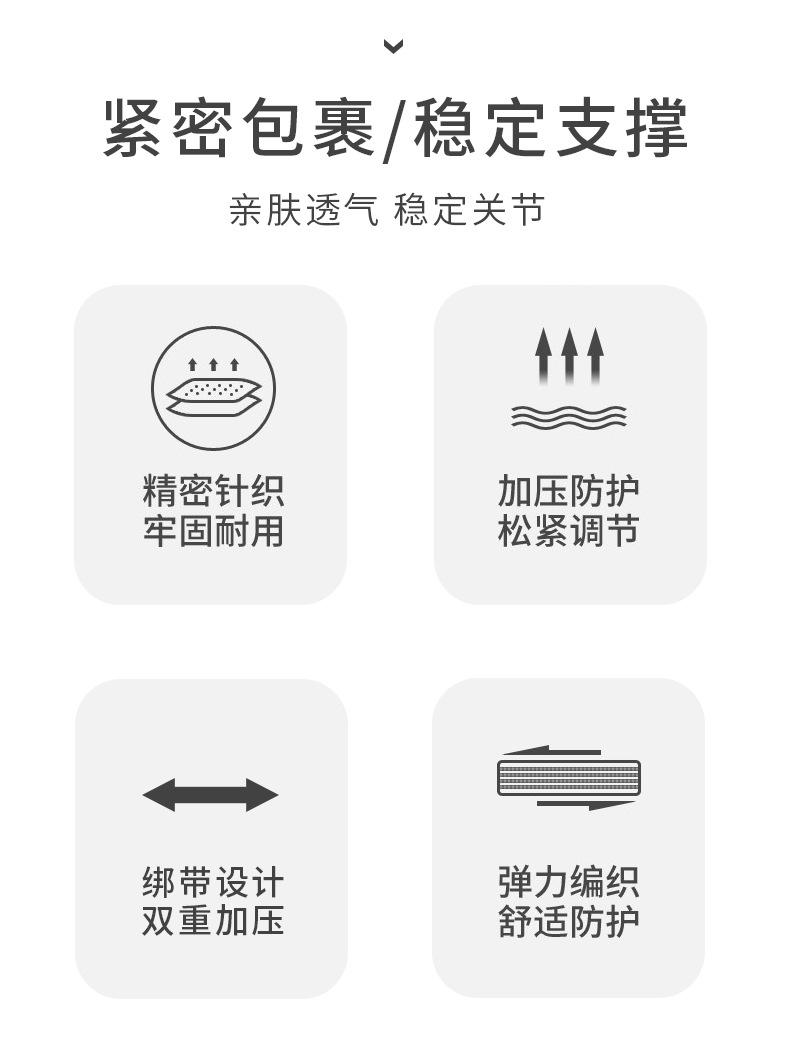 紧密包裹/稳定支撑

亲肤透气 稳定关节

精密针织
牢固耐用

加压防护
松紧调节

绑带设计
双重加压

弹力编织
舒适防护