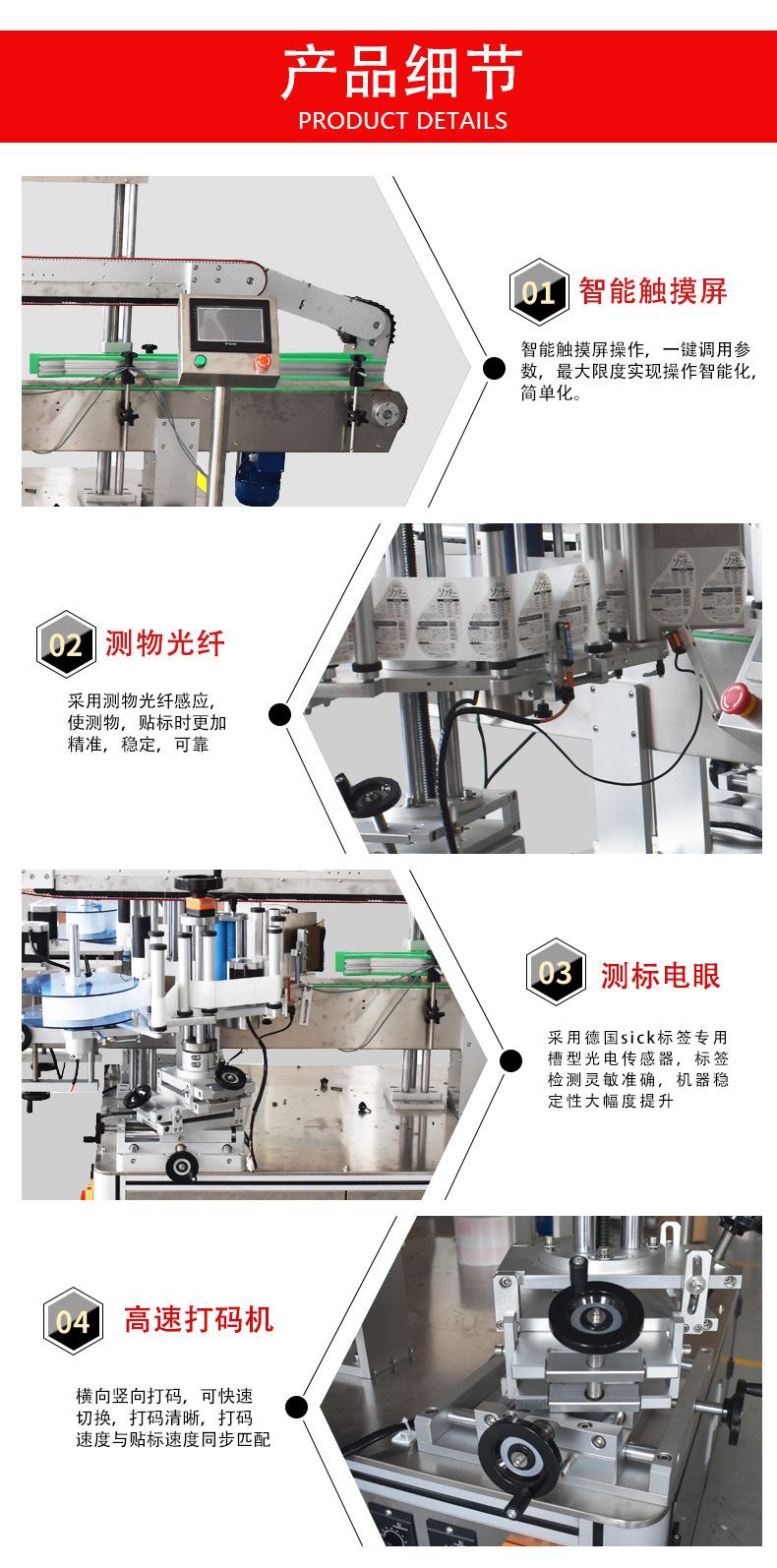 产品细节
PRODUCT DETAILS

01 智能触摸屏

智能触摸屏操作，一键调用参数，最大限度实现操作智能化，简单化。

02 测物光纤

采用测物光纤感应，使测物，贴标时更加精准，稳定，可靠

03 测标电眼

采用德国sick标签专用槽型光电传感器，标签检测灵敏准确，机器稳定性大幅度提升

04 高速打码机

横向竖向打码，可快速切换，打码清晰，打码速度与贴标速度同步匹配