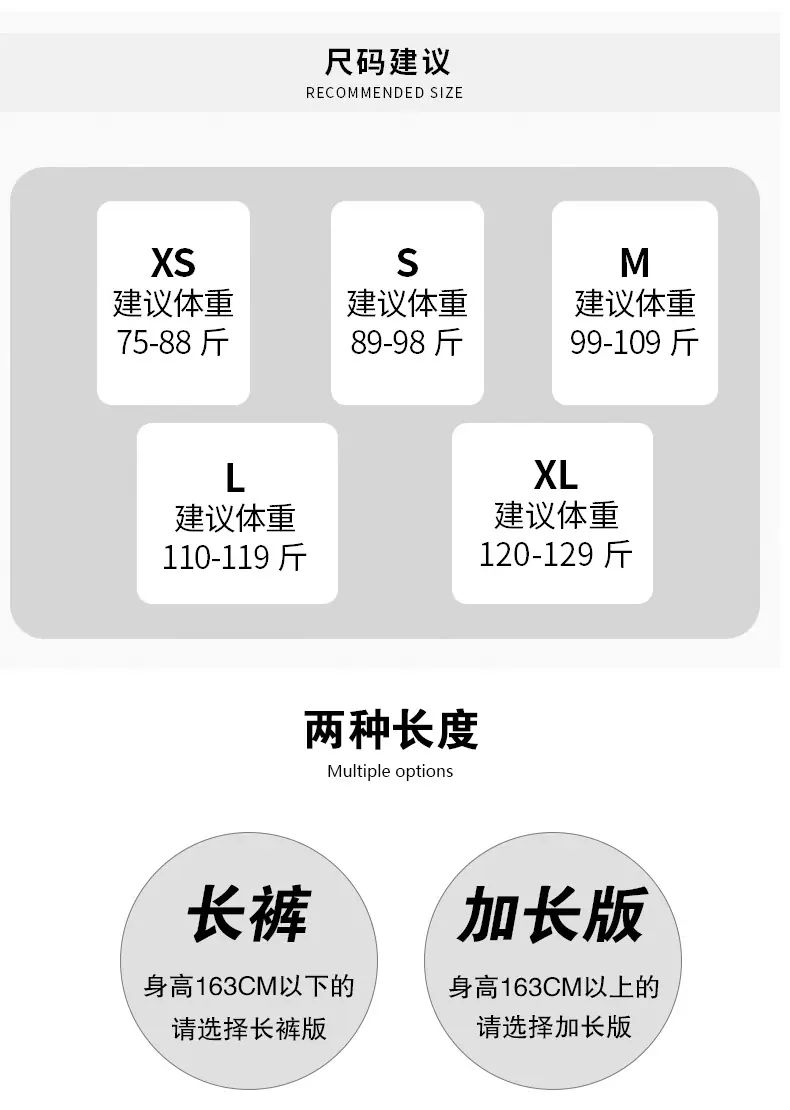 尺码建议
RECOMMENDED SIZE

XS
建议体重
75-88斤

S
建议体重
89-98斤

M
建议体重
99-109斤

L
建议体重
110-119斤

XL
建议体重
120-129斤

两种长度
Multiple options

长裤
身高163CM以下的
请选择长裤版

加长版
身高163CM以上的
请选择加长版