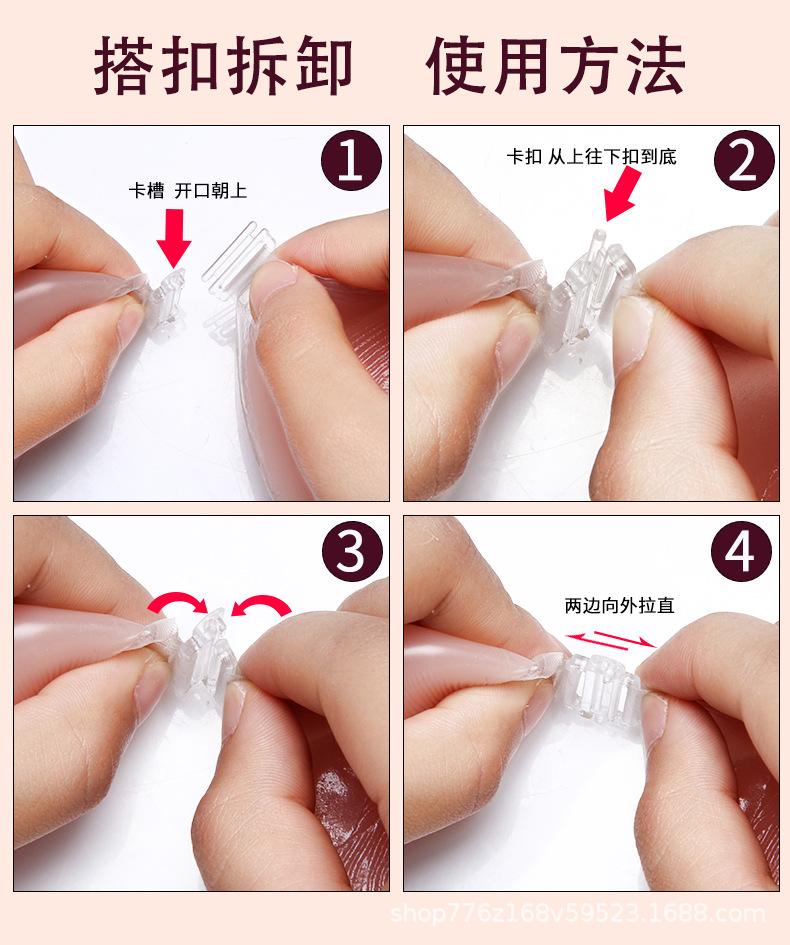 搭扣拆卸　使用方法

1
卡槽 开口朝上

2
卡扣 从上往下扣到底

3

4
两边向外拉直

shop776z168v59523.1688.com