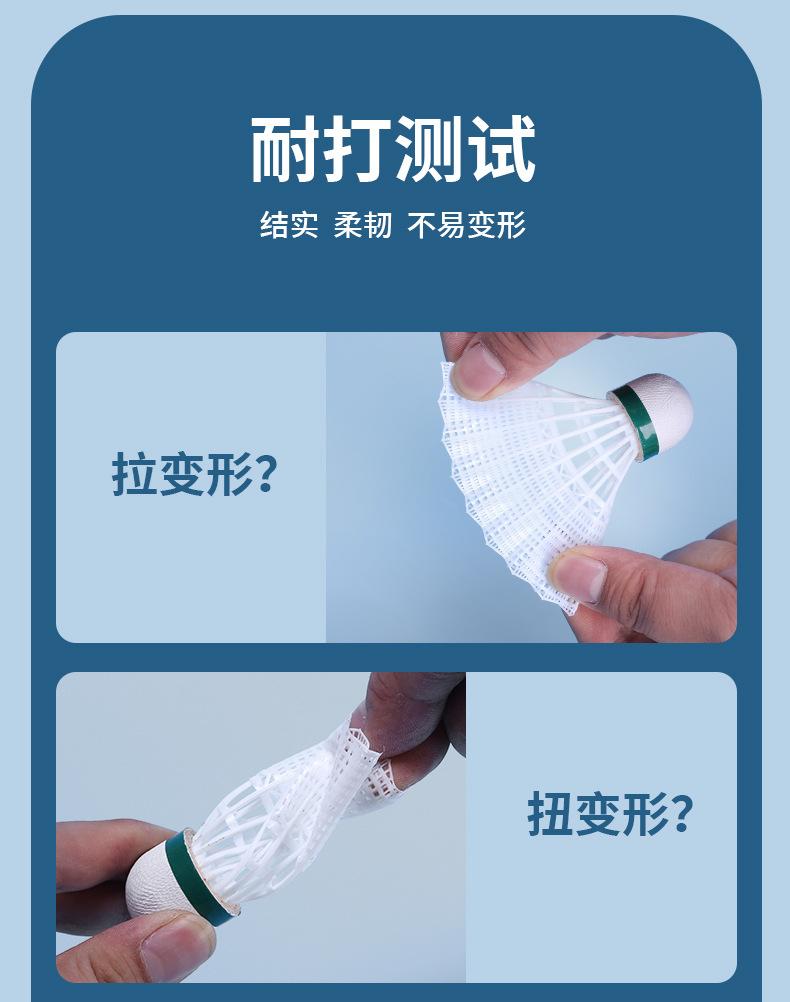 耐打测试

结实 柔韧 不易变形

拉变形?

扭变形?